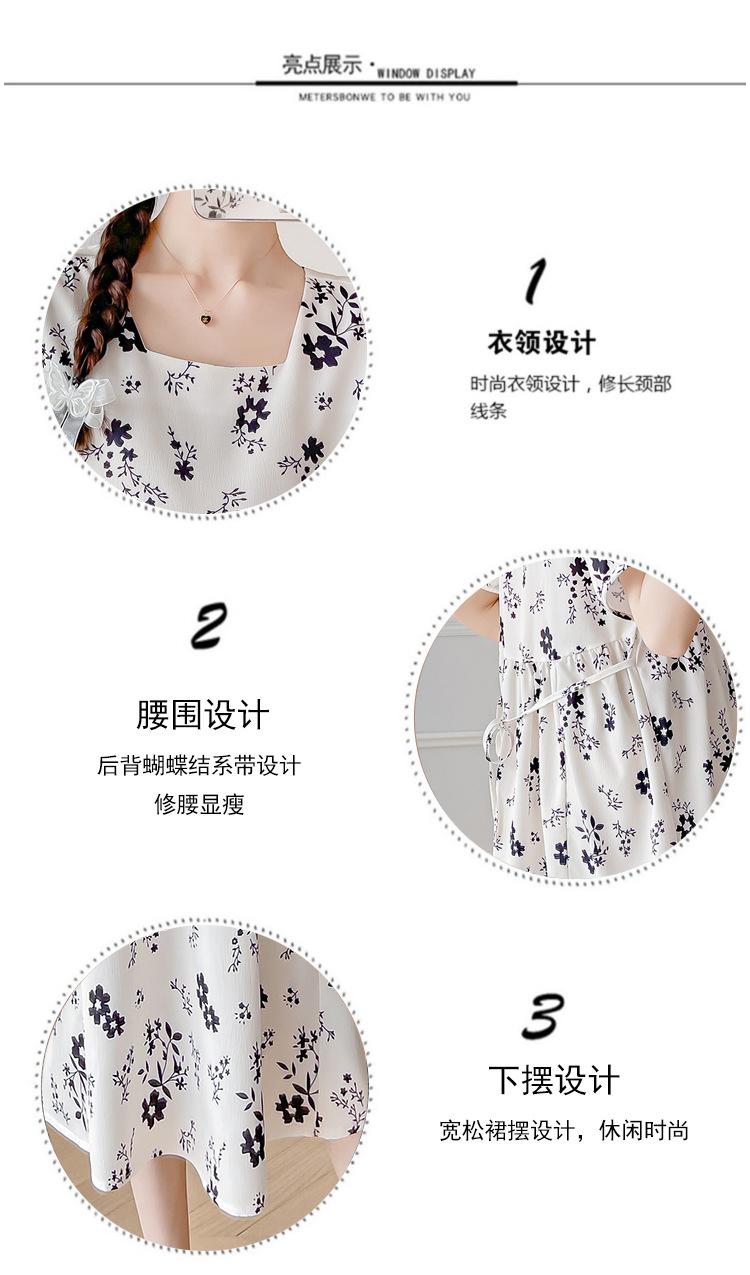 亮点展示 · WINDOW DISPLAY

METERSBONWE TO BE WITH YOU

1

衣领设计

时尚衣领设计，修长颈部线条

2

腰围设计

后背蝴蝶结系带设计

修腰显瘦

3

下摆设计

宽松裙摆设计，休闲时尚