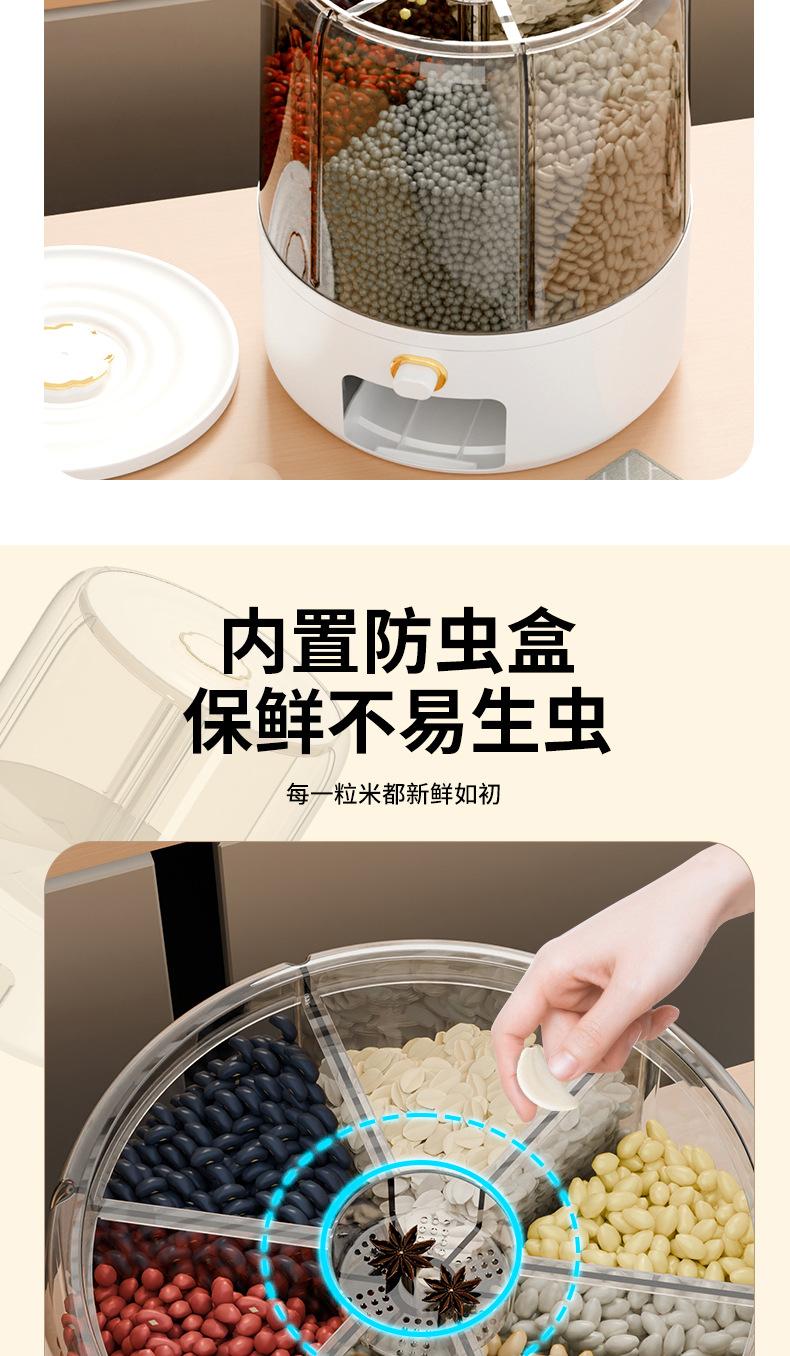 内置防虫盒
保鲜不易生虫

每一粒米都新鲜如初