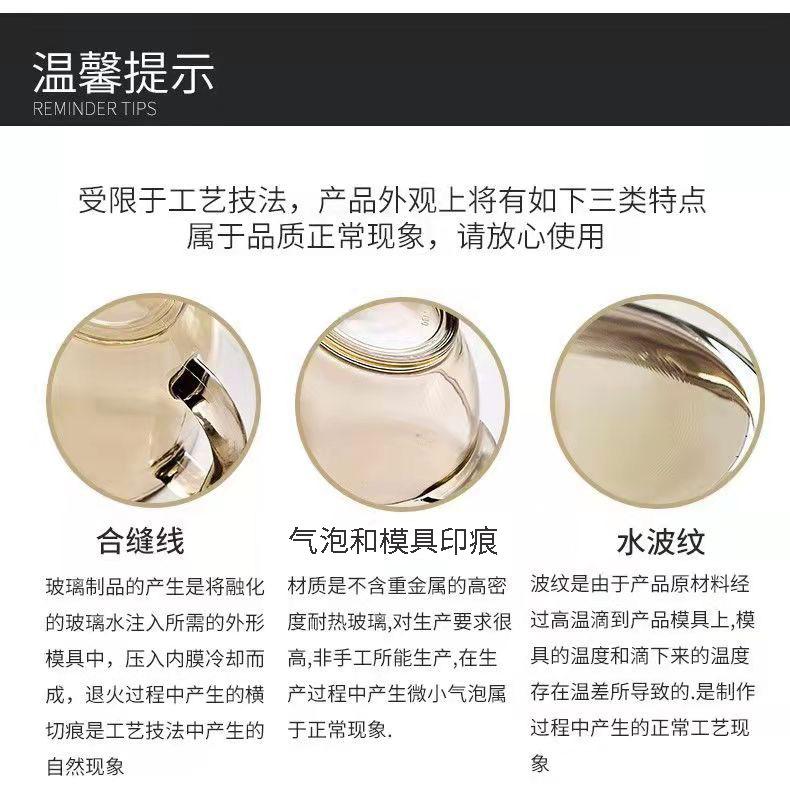 温馨提示
REMINDER TIPS

受限于工艺技法，产品外观上将有如下三类特点
属于品质正常现象，请放心使用

合缝线

玻璃制品的产生是将融化的玻璃水注入所需的外形模具中，压入内膜冷却而成，退火过程中产生的横切痕是工艺技法中产生的自然现象

气泡和模具印痕

材质是不含重金属的高密度耐热玻璃,对生产要求很高,非手工所能生产,在生产过程中产生微小气泡属于正常现象.

水波纹

波纹是由于产品原材料经过高温滴到产品模具上,模具的温度和滴下来的温度存在温差所导致的.是制作过程中产生的正常工艺现象