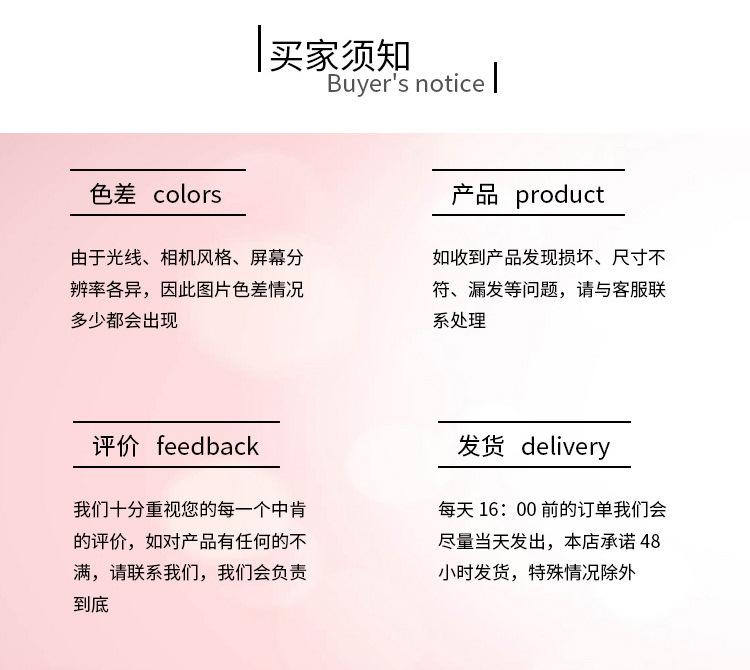 买家须知
Buyer's notice

色差 colors

由于光线、相机风格、屏幕分辨率各异，因此图片色差情况多少都会出现

产品 product

如收到产品发现损坏、尺寸不符、漏发等问题，请与客服联系处理

评价 feedback

我们十分重视您的每一个中肯的评价，如对产品有任何的不满，请联系我们，我们会负责到底

发货 delivery

每天16：00前的订单我们会尽量当天发出，本店承诺48小时发货，特殊情况除外