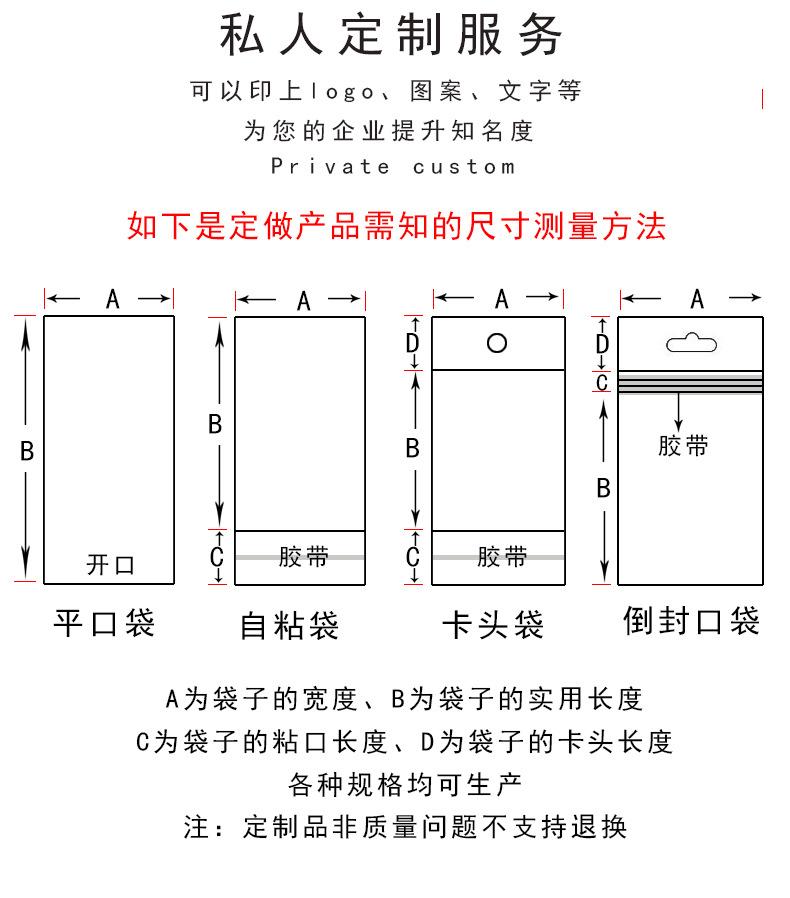 私人定制服务

可以印上logo、图案、文字等
为您的企业提升知名度
Private custom

如下是定做产品需知的尺寸测量方法

A
B
开口
平口袋

A
B
C
胶带
自粘袋

A
D
B
C
胶带
卡头袋

A
D
C
胶带
B
倒封口袋

A为袋子的宽度、B为袋子的实用长度
C为袋子的粘口长度、D为袋子的卡头长度
各种规格均可生产
注：定制品非质量问题不支持退换