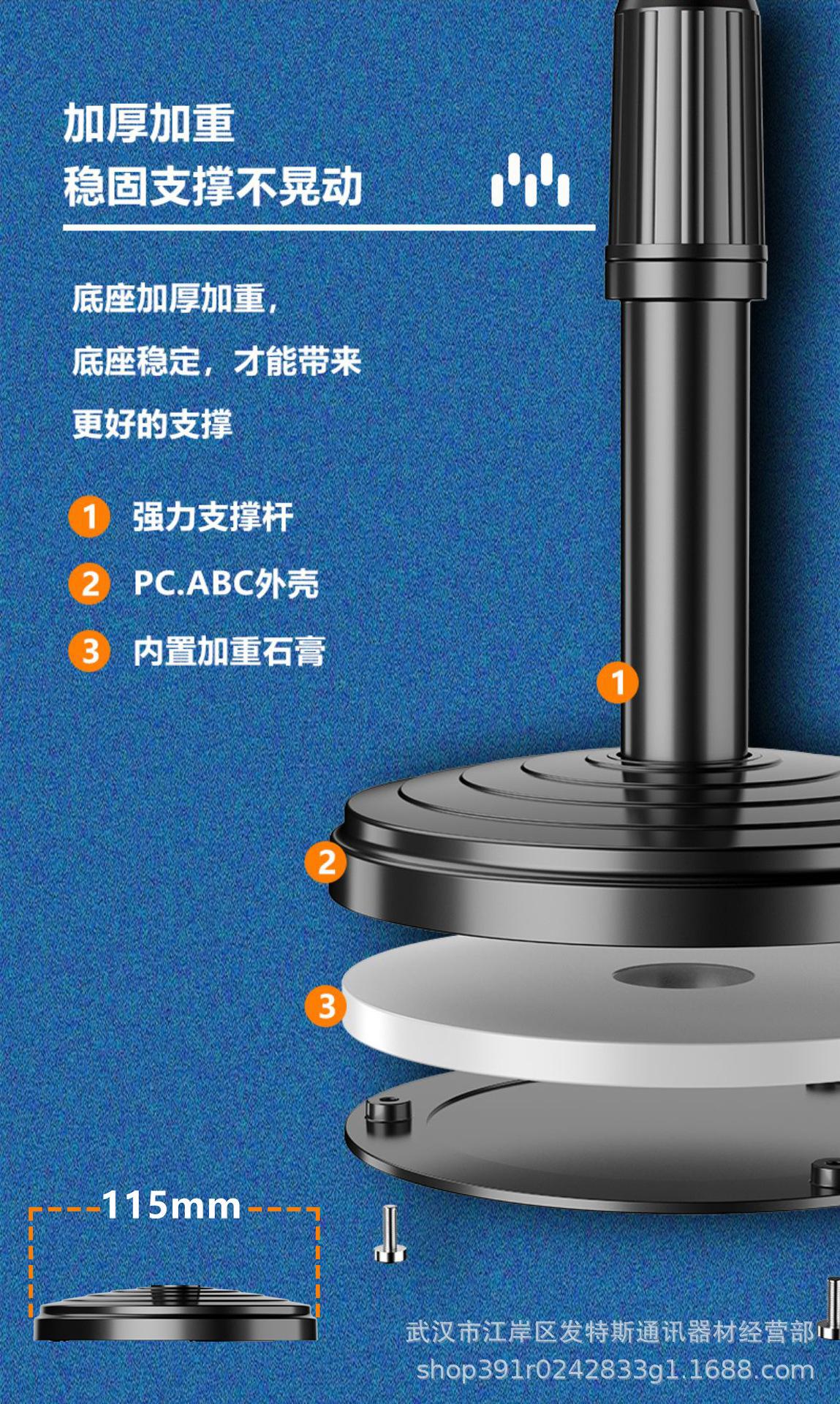 加厚加重
稳固支撑不晃动

底座加厚加重，
底座稳定，才能带来
更好的支撑

1 强力支撑杆
2 PC.ABC外壳
3 内置加重石膏

1
2
3

115mm

武汉市江岸区发特斯通讯器材经营部
shop391r0242833g1.1688.com