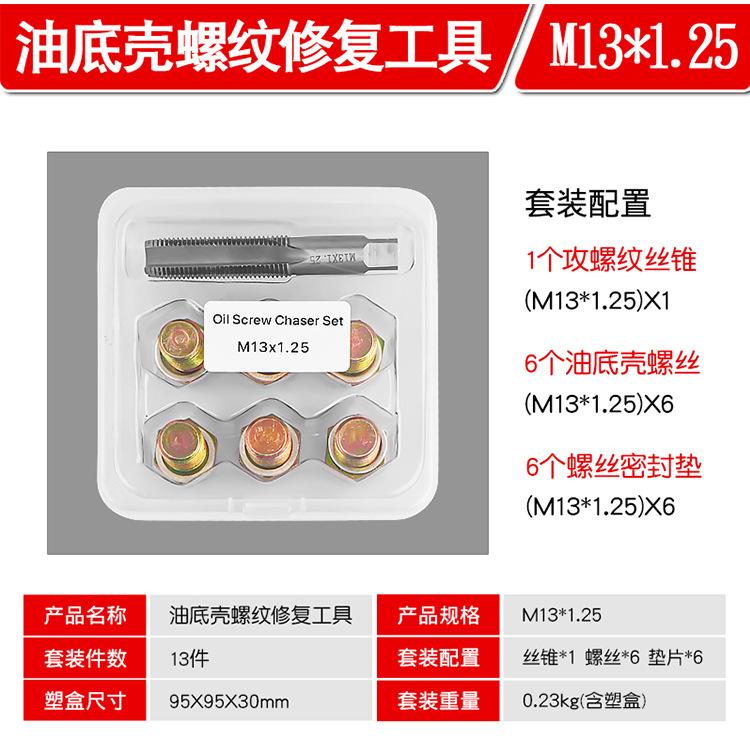 油底壳螺纹修复工具 M13*1.25

M13X1.25

Oil Screw Chaser Set
M13x1.25

套装配置

1个攻螺纹丝锥
(M13*1.25)X1

6个油底壳螺丝
(M13*1.25)X6

6个螺丝密封垫
(M13*1.25)X6

| 产品名称 | 油底壳螺纹修复工具 | 产品规格 | M13*1.25 |
|---|---|---|---|
| 套装件数 | 13件 | 套装配置 | 丝锥*1 螺丝*6 垫片*6 |
| 塑盒尺寸 | 95X95X30mm | 套装重量 | 0.23kg(含塑盒) |