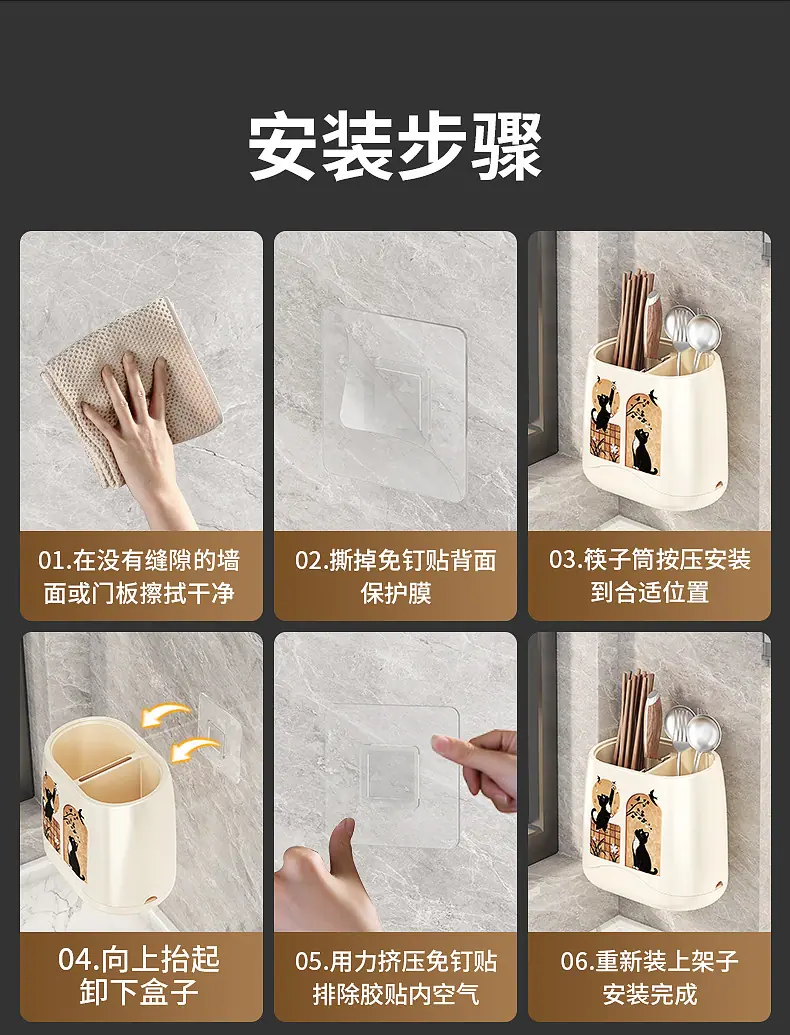 安装步骤

01.在没有缝隙的墙面或门板擦拭干净

02.撕掉免钉贴背面保护膜

03.筷子筒按压安装到合适位置

04.向上抬起卸下盒子

05.用力挤压免钉贴排除胶贴内空气

06.重新装上架子安装完成