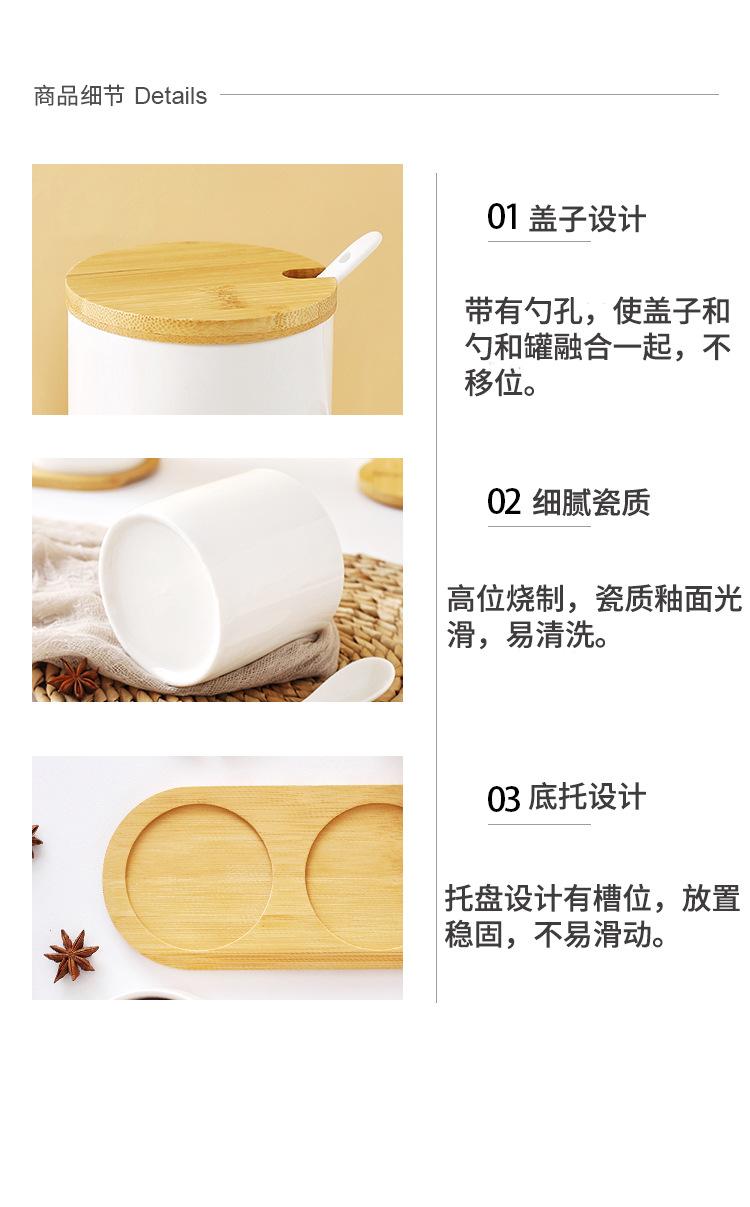 商品细节 Details

01 盖子设计

带有勺孔，使盖子和勺和罐融合一起，不移位。

02 细腻瓷质

高位烧制，瓷质釉面光滑，易清洗。

03 底托设计

托盘设计有槽位，放置稳固，不易滑动。