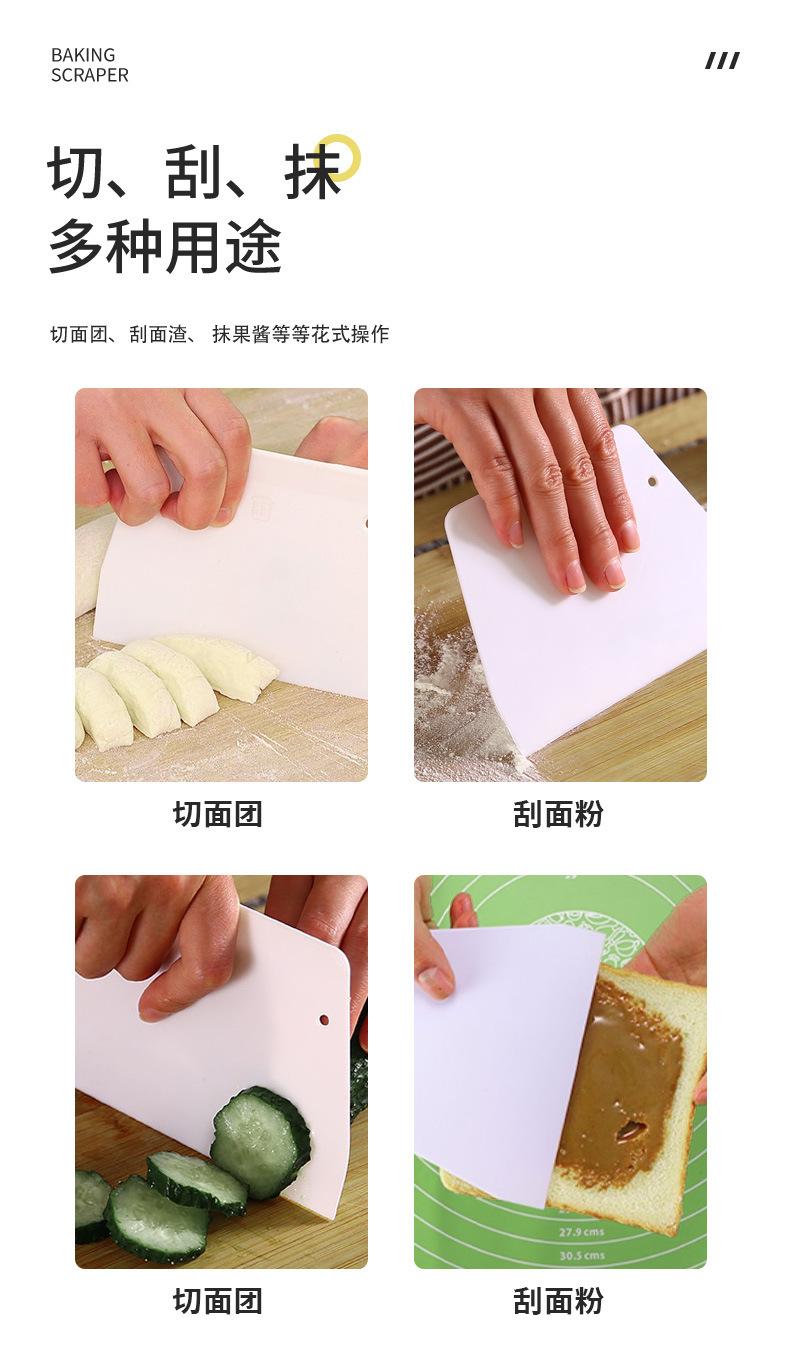 BAKING
SCRAPER

///

切、刮、抹
多种用途

切面团、刮面渣、 抹果酱等等花式操作

切面团

刮面粉

27.9 cms
30.5 cms

切面团

刮面粉