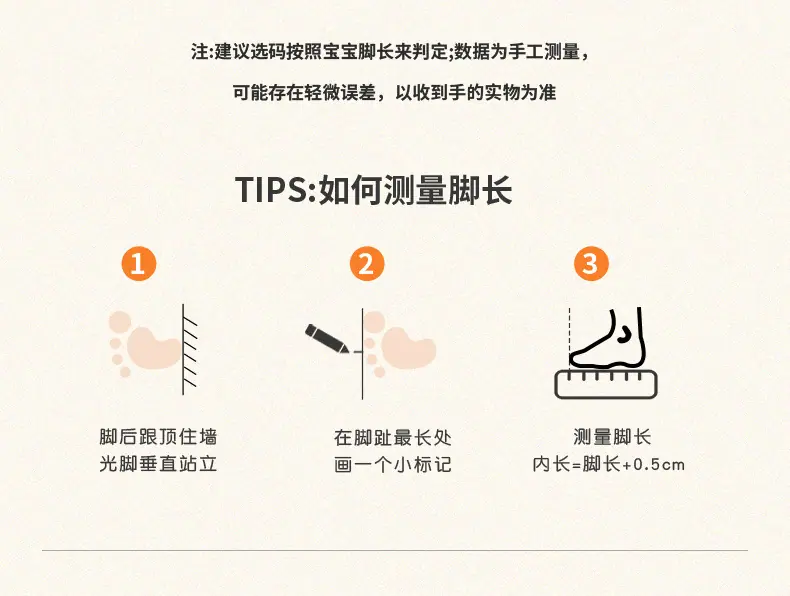 注:建议选码按照宝宝脚长来判定;数据为手工测量，

可能存在轻微误差，以收到手的实物为准

TIPS:如何测量脚长

1

脚后跟顶住墙
光脚垂直站立

2

在脚趾最长处
画一个小标记

3

测量脚长
内长=脚长+0.5cm