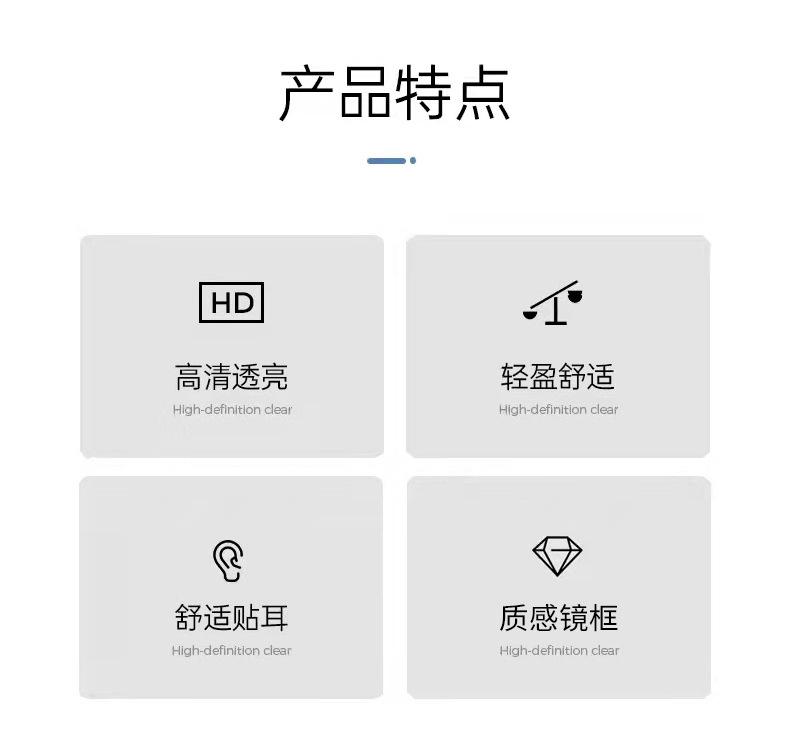 产品特点

HD

高清透亮

High-definition clear

轻盈舒适

High-definition clear

舒适贴耳

High-definition clear

质感镜框

High-definition clear