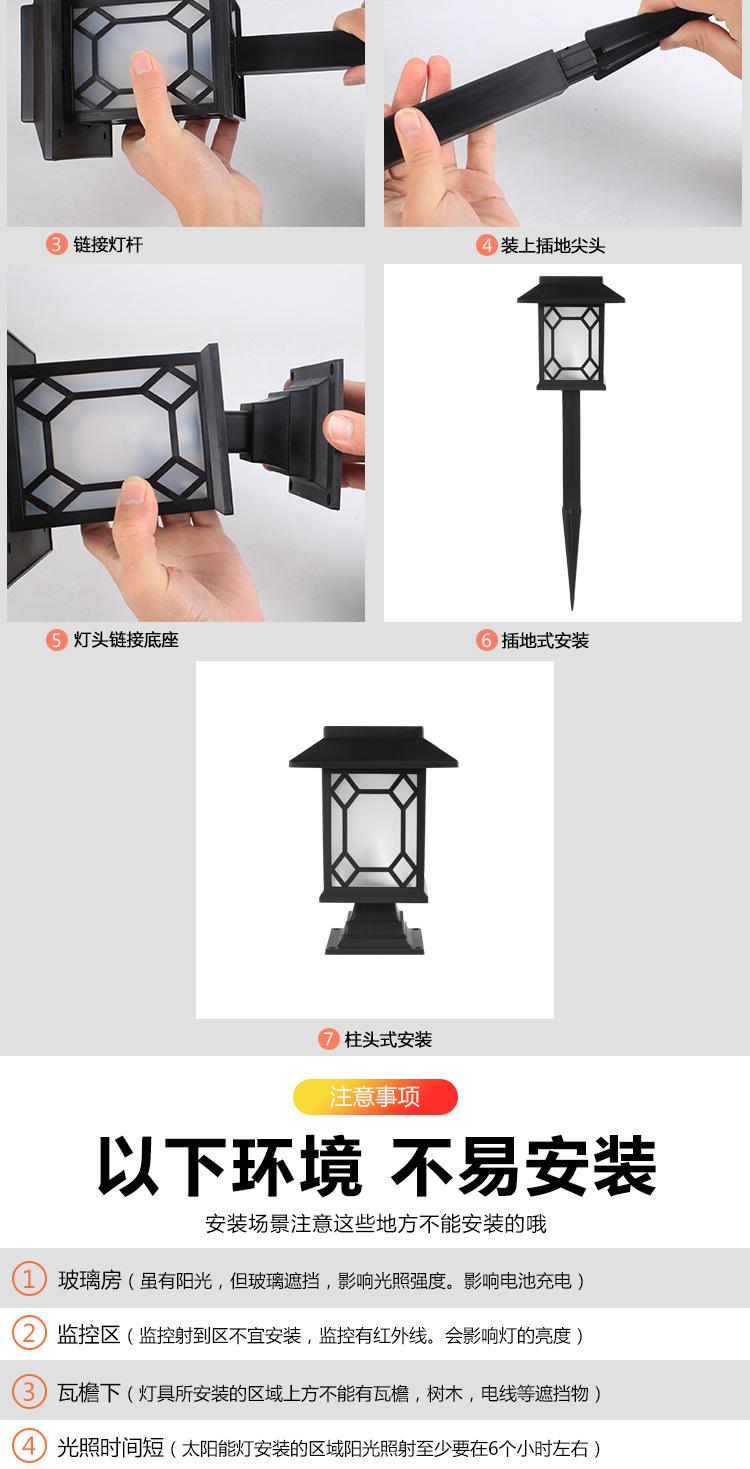 3 链接灯杆

4 装上插地尖头

5 灯头链接底座

6 插地式安装

7 柱头式安装

注意事项

以下环境 不易安装

安装场景注意这些地方不能安装的哦

1 玻璃房（虽有阳光，但玻璃遮挡，影响光照强度。影响电池充电）

2 监控区（监控射到区不宜安装，监控有红外线。会影响灯的亮度）

3 瓦檐下（灯具所安装的区域上方不能有瓦檐，树木，电线等遮挡物）

4 光照时间短（太阳能灯安装的区域阳光照射至少要在6个小时左右）