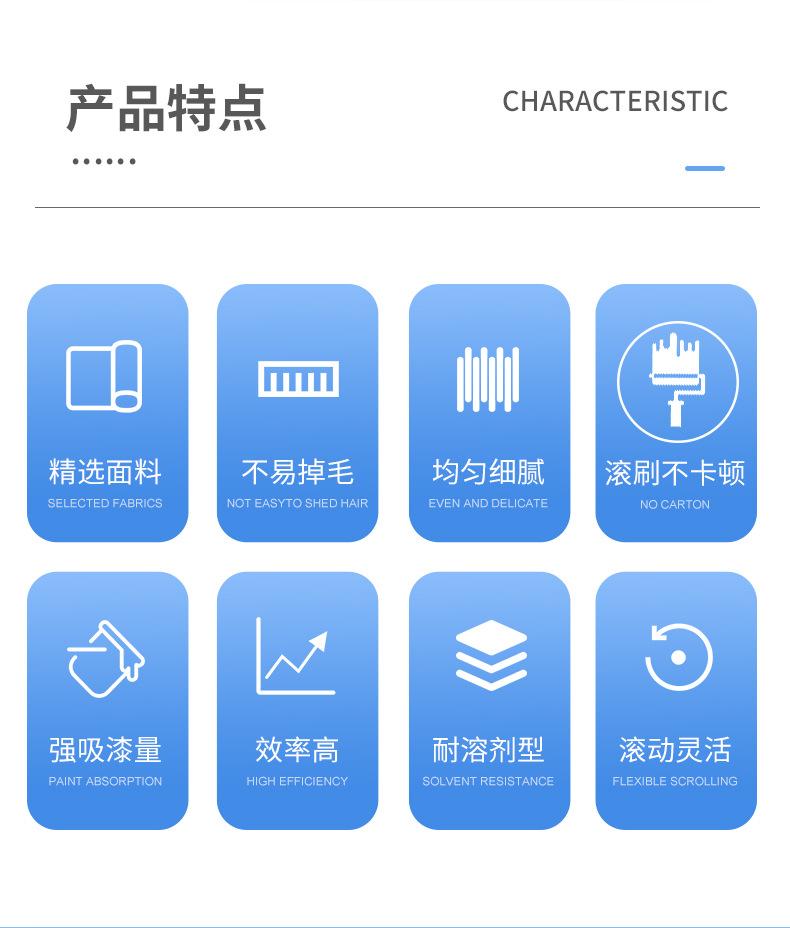 产品特点

CHARACTERISTIC

精选面料
SELECTED FABRICS

不易掉毛
NOT EASYTO SHED HAIR

均匀细腻
EVEN AND DELICATE

滚刷不卡顿
NO CARTON

强吸漆量
PAINT ABSORPTION

效率高
HIGH EFFICIENCY

耐溶剂型
SOLVENT RESISTANCE

滚动灵活
FLEXIBLE SCROLLING