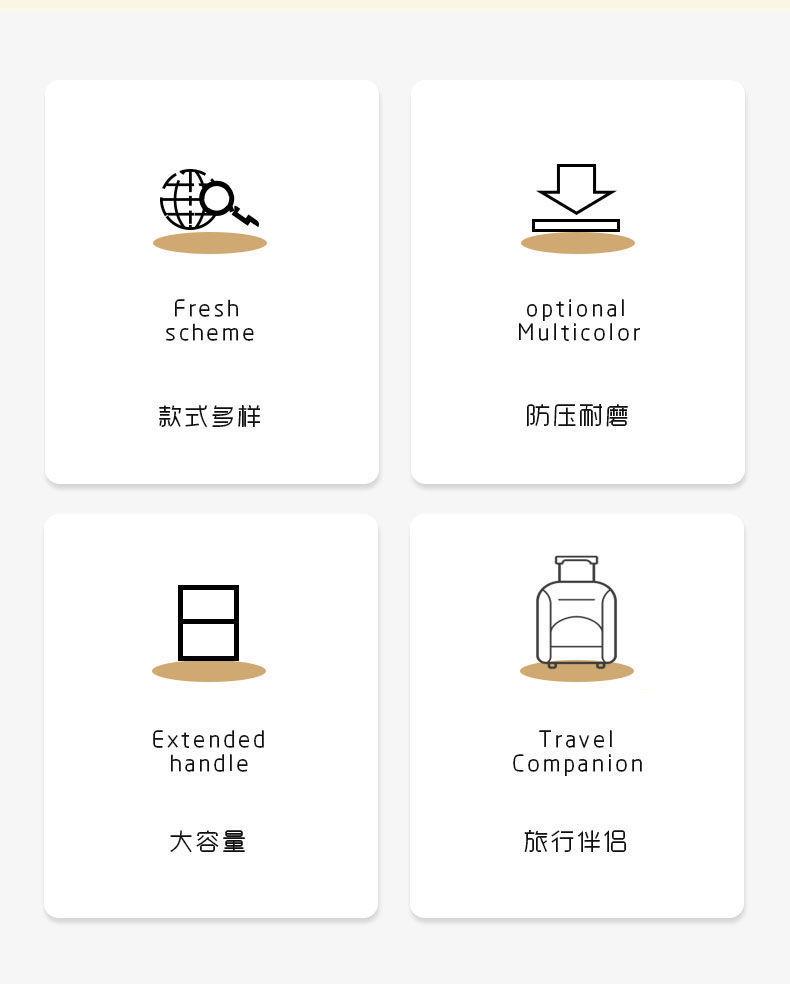 Fresh
scheme

款式多样

optional
Multicolor

防压耐磨

Extended
handle

大容量

Travel
Companion

旅行伴侣