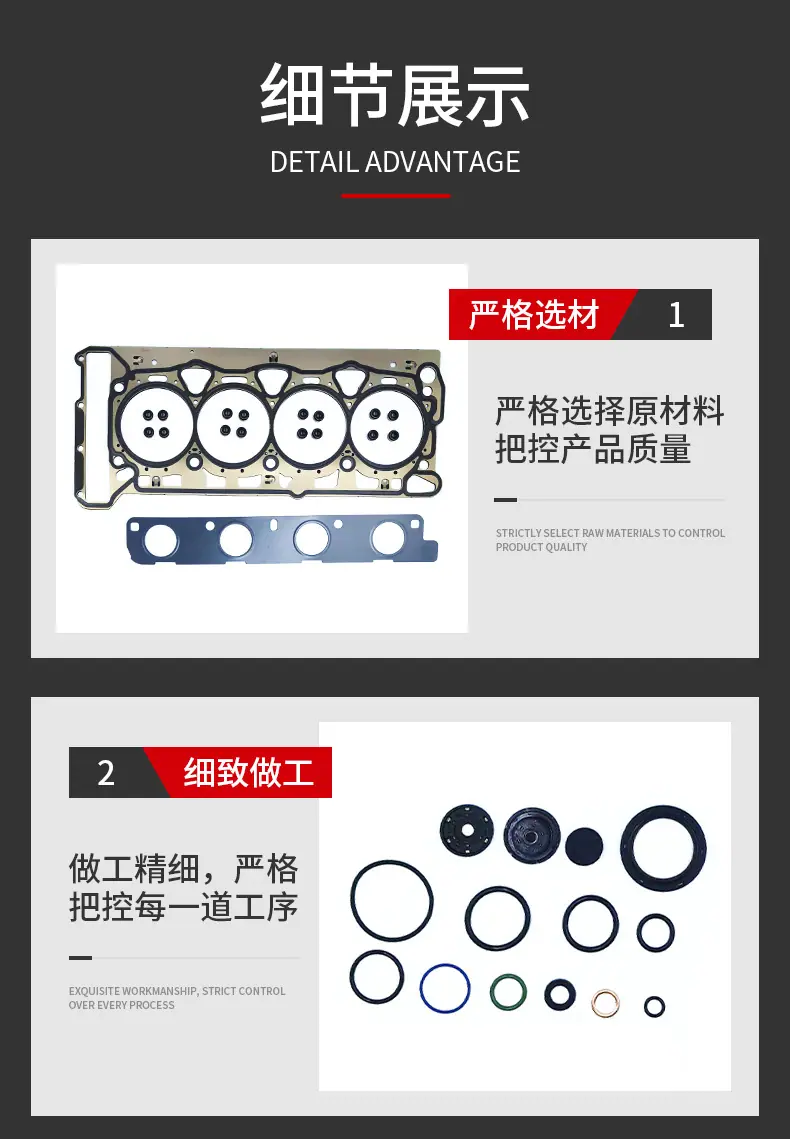 细节展示
DETAIL ADVANTAGE

严格选材 1

严格选择原材料
把控产品质量

STRICTLY SELECT RAW MATERIALS TO CONTROL PRODUCT QUALITY

2 细致做工

做工精细，严格
把控每一道工序

EXQUISITE WORKMANSHIP, STRICT CONTROL OVER EVERY PROCESS