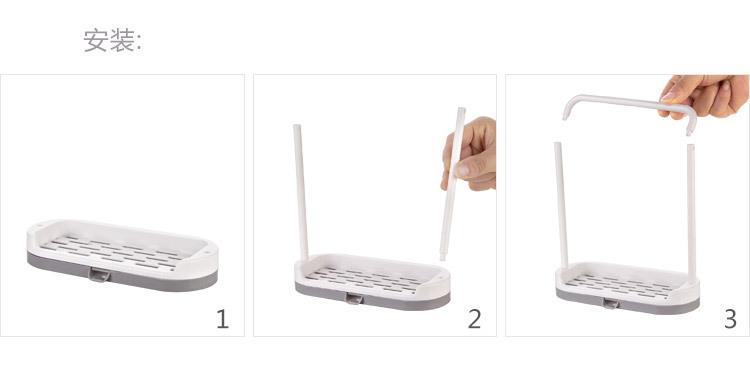 安装:

1

2

3