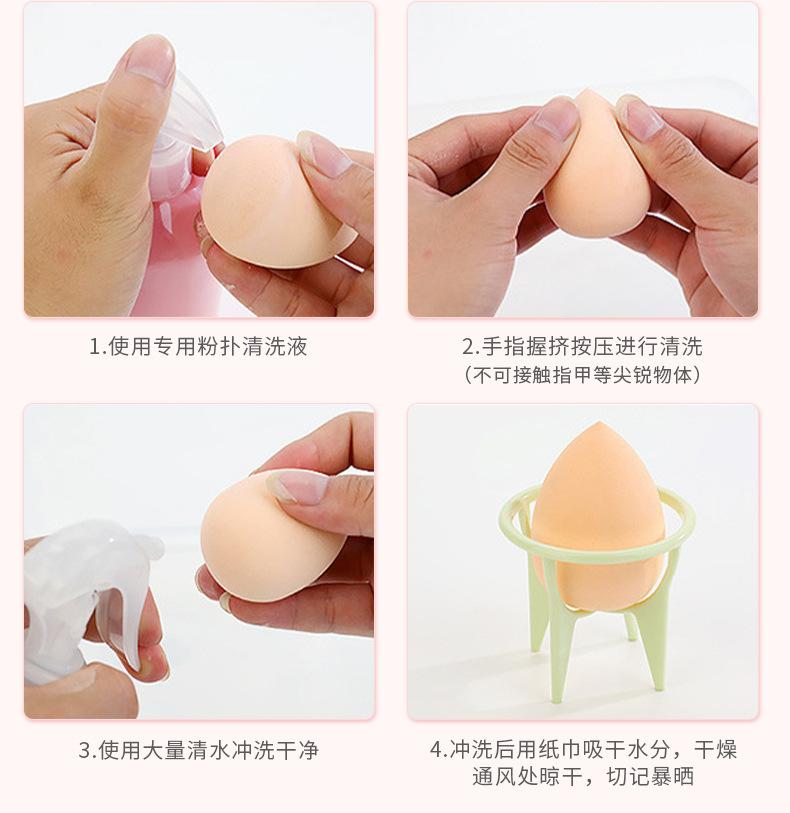 1.使用专用粉扑清洗液

2.手指握挤按压进行清洗
（不可接触指甲等尖锐物体）

3.使用大量清水冲洗干净

4.冲洗后用纸巾吸干水分，干燥通风处晾干，切记暴晒