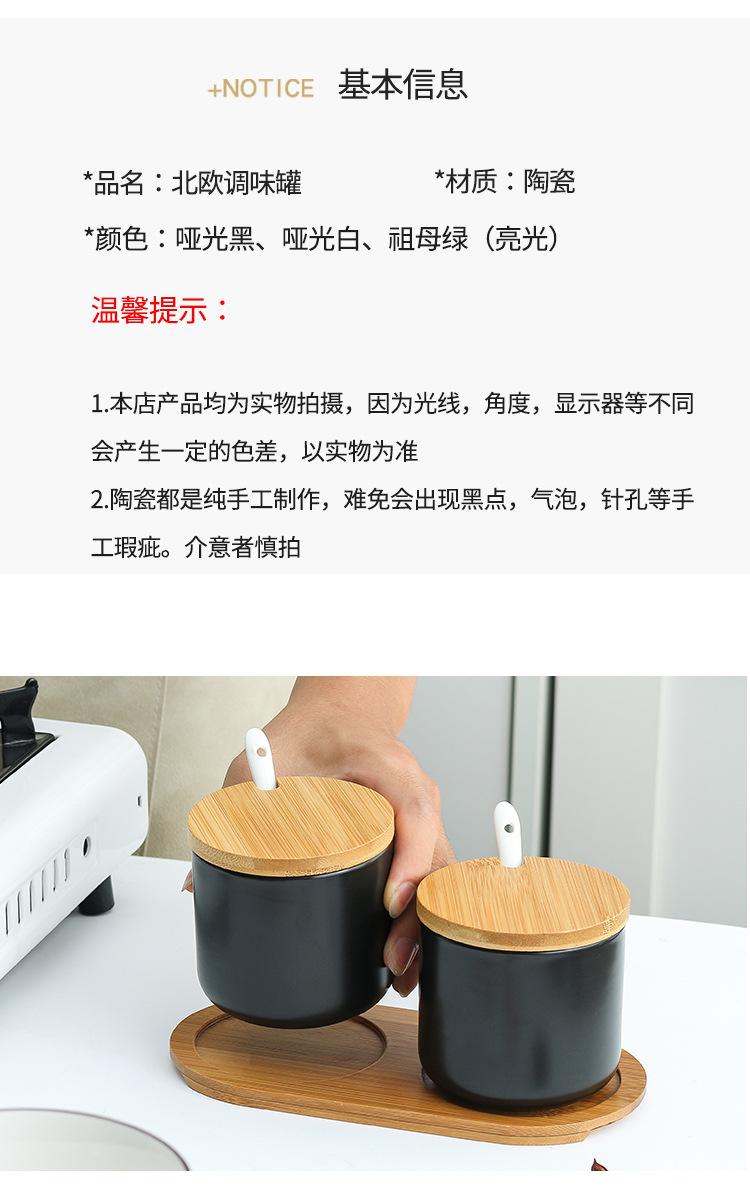 +NOTICE 基本信息

*品名：北欧调味罐 *材质：陶瓷

*颜色：哑光黑、哑光白、祖母绿（亮光）

温馨提示：

1.本店产品均为实物拍摄，因为光线，角度，显示器等不同会产生一定的色差，以实物为准

2.陶瓷都是纯手工制作，难免会出现黑点，气泡，针孔等手工瑕疵。介意者慎拍