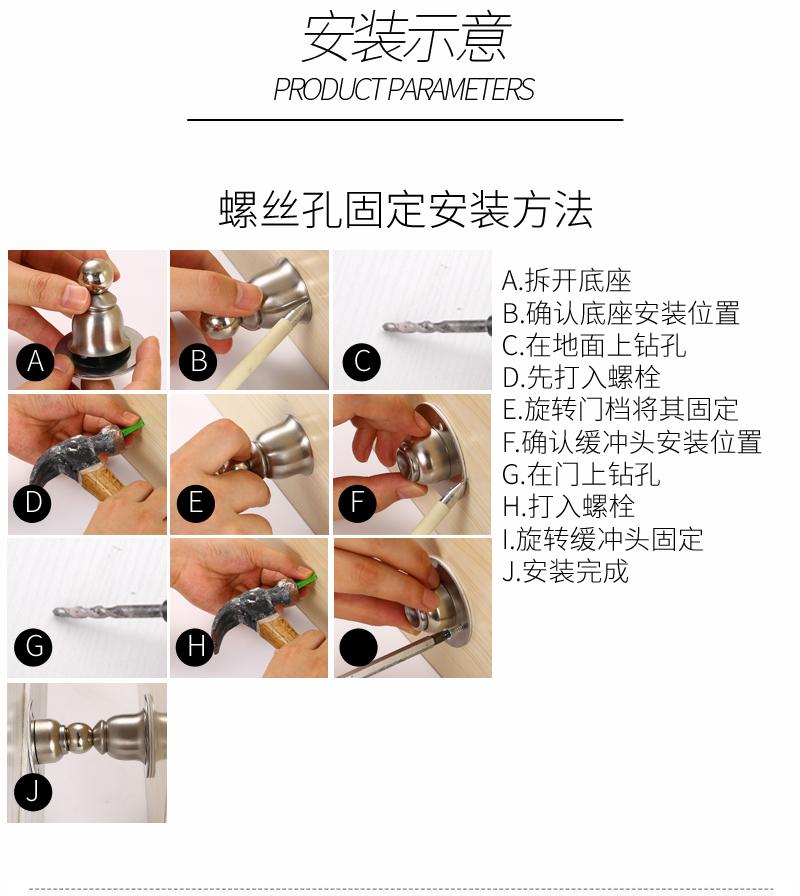 安装示意
PRODUCT PARAMETERS

螺丝孔固定安装方法

A

B

C

D

E

F

G

H

J

A.拆开底座
B.确认底座安装位置
C.在地面上钻孔
D.先打入螺栓
E.旋转门档将其固定
F.确认缓冲头安装位置
G.在门上钻孔
H.打入螺栓
I.旋转缓冲头固定
J.安装完成