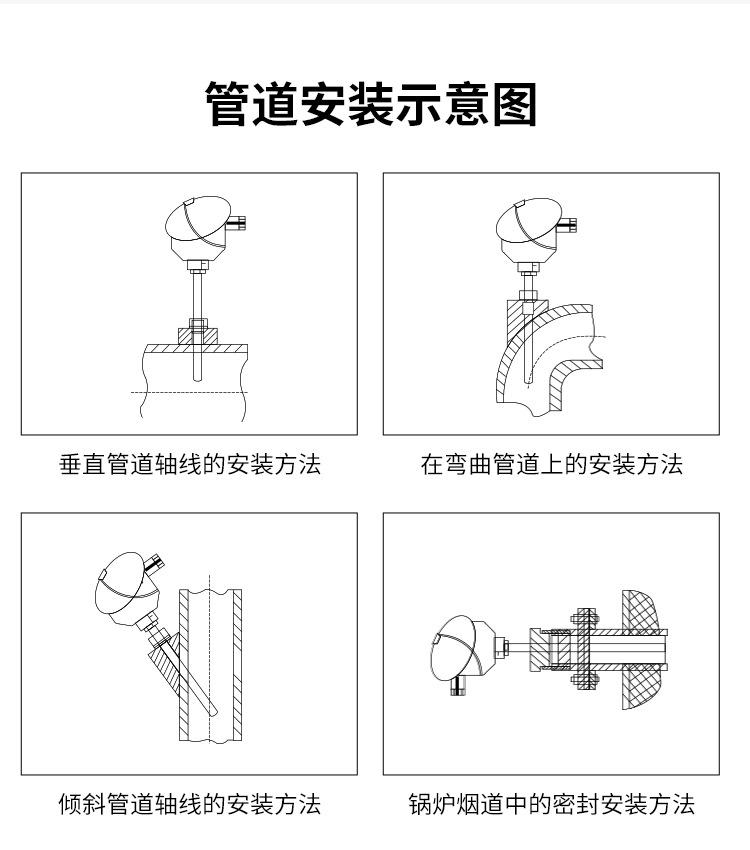 管道安装示意图

垂直管道轴线的安装方法

在弯曲管道上的安装方法

倾斜管道轴线的安装方法

锅炉烟道中的密封安装方法