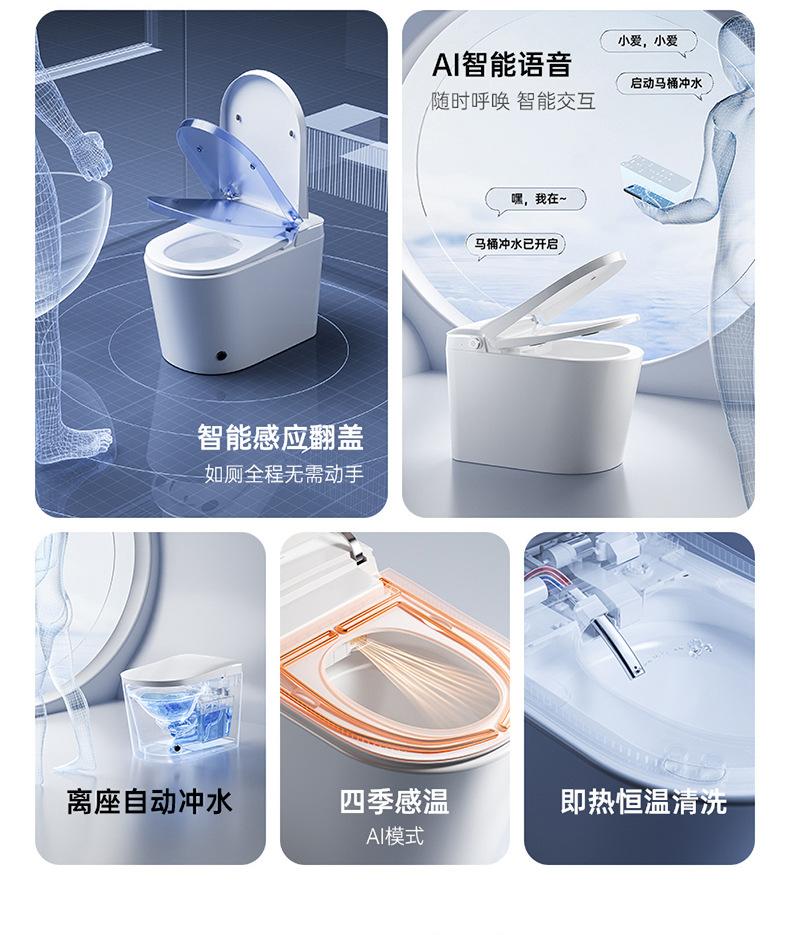 智能感应翻盖
如厕全程无需动手

AI智能语音
随时呼唤 智能交互

小爱，小爱
启动马桶冲水
嘿，我在~
马桶冲水已开启

离座自动冲水

四季感温
AI模式

即热恒温清洗