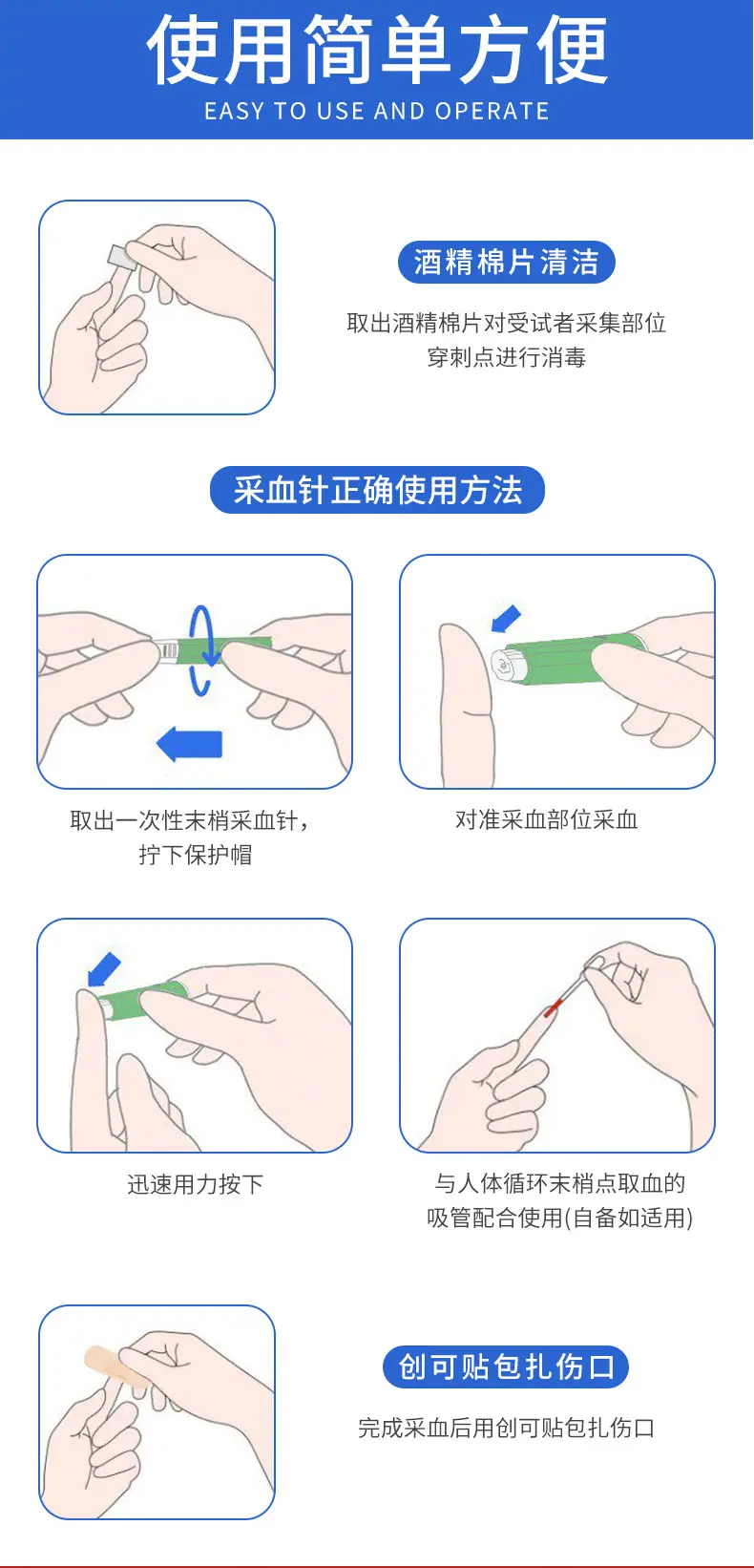 使用简单方便
EASY TO USE AND OPERATE

酒精棉片清洁
取出酒精棉片对受试者采集部位穿刺点进行消毒

采血针正确使用方法

取出一次性末梢采血针，拧下保护帽

对准采血部位采血

迅速用力按下

与人体循环末梢点取血的吸管配合使用(自备如适用)

创可贴包扎伤口
完成采血后用创可贴包扎伤口