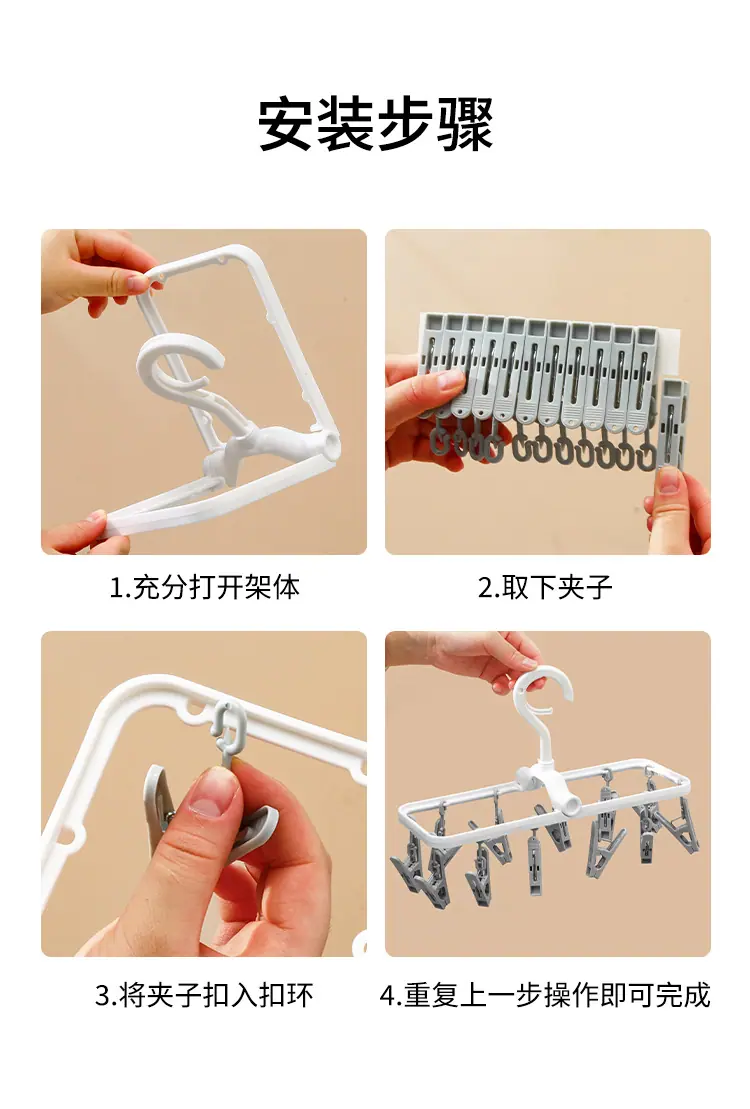 安装步骤

1.充分打开架体

2.取下夹子

3.将夹子扣入扣环

4.重复上一步操作即可完成