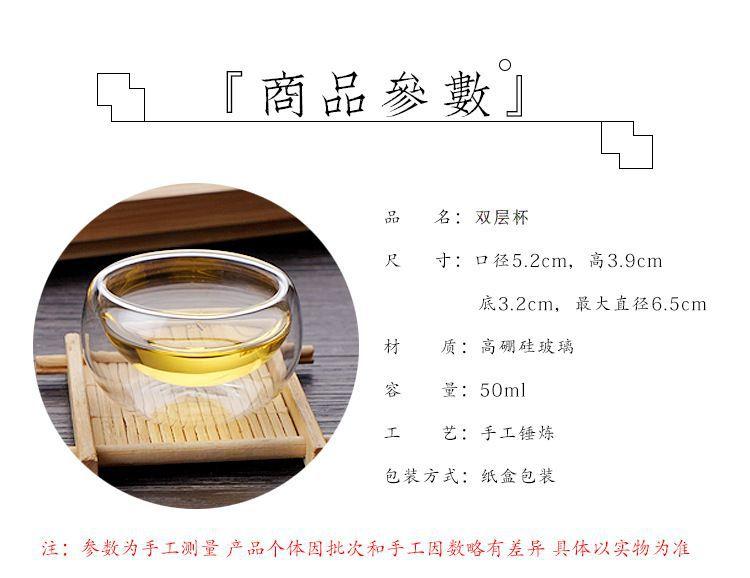 『商品參數』

品　　名：双层杯

尺　　寸：口径5.2cm，高3.9cm

底3.2cm，最大直径6.5cm

材　　质：高硼硅玻璃

容　　量：50ml

工　　艺：手工锤炼

包装方式：纸盒包装

注：参数为手工测量 产品个体因批次和手工因数略有差异 具体以实物为准