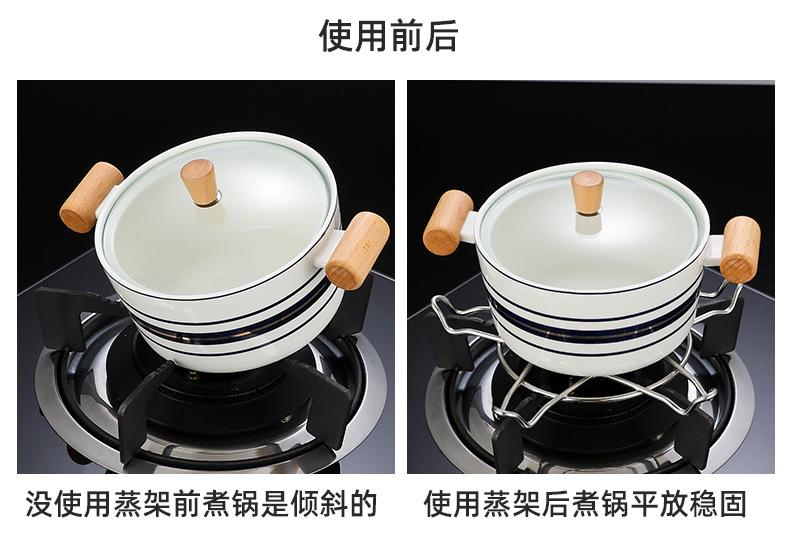 使用前后

没使用蒸架前煮锅是倾斜的

使用蒸架后煮锅平放稳固