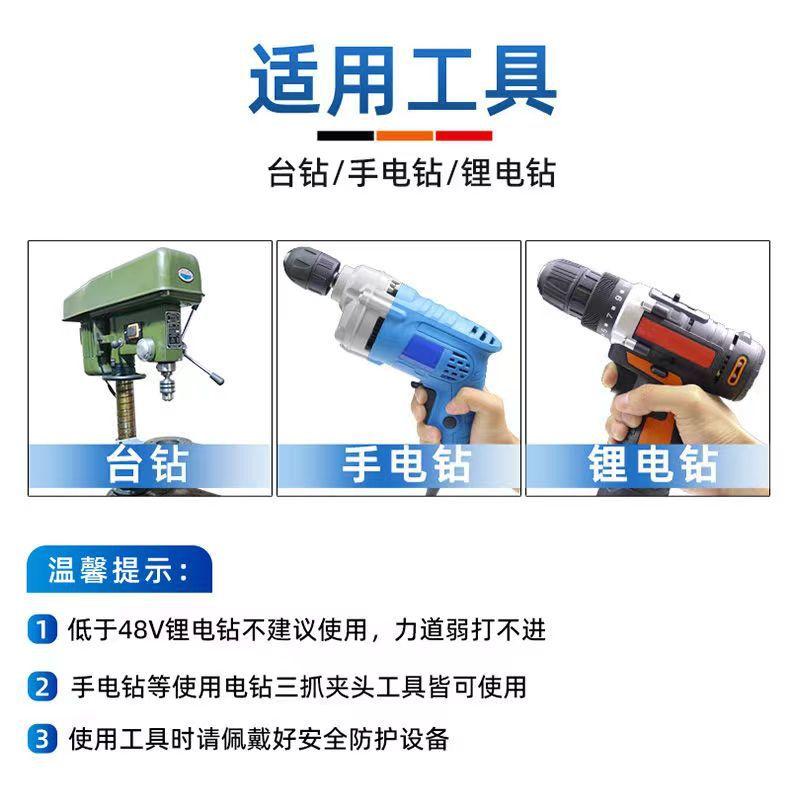 适用工具

台钻/手电钻/锂电钻

台钻

手电钻

锂电钻

温馨提示：

1 低于48V锂电钻不建议使用，力道弱打不进

2 手电钻等使用电钻三抓夹头工具皆可使用

3 使用工具时请佩戴好安全防护设备