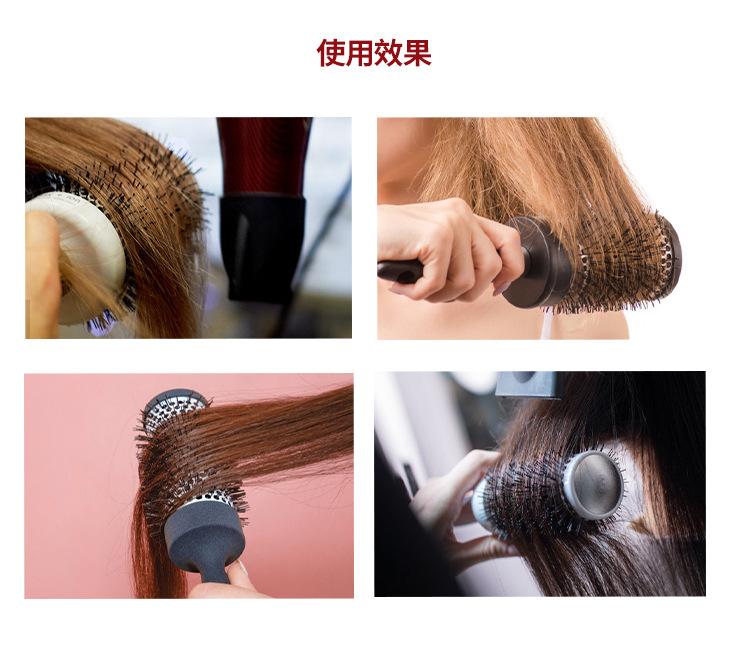 使用效果