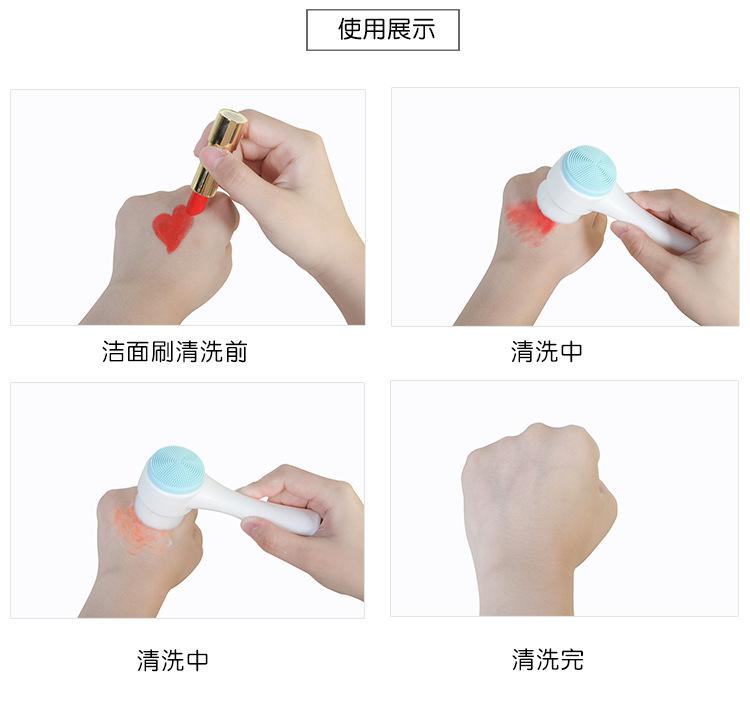 使用展示

洁面刷清洗前

清洗中

清洗中

清洗完