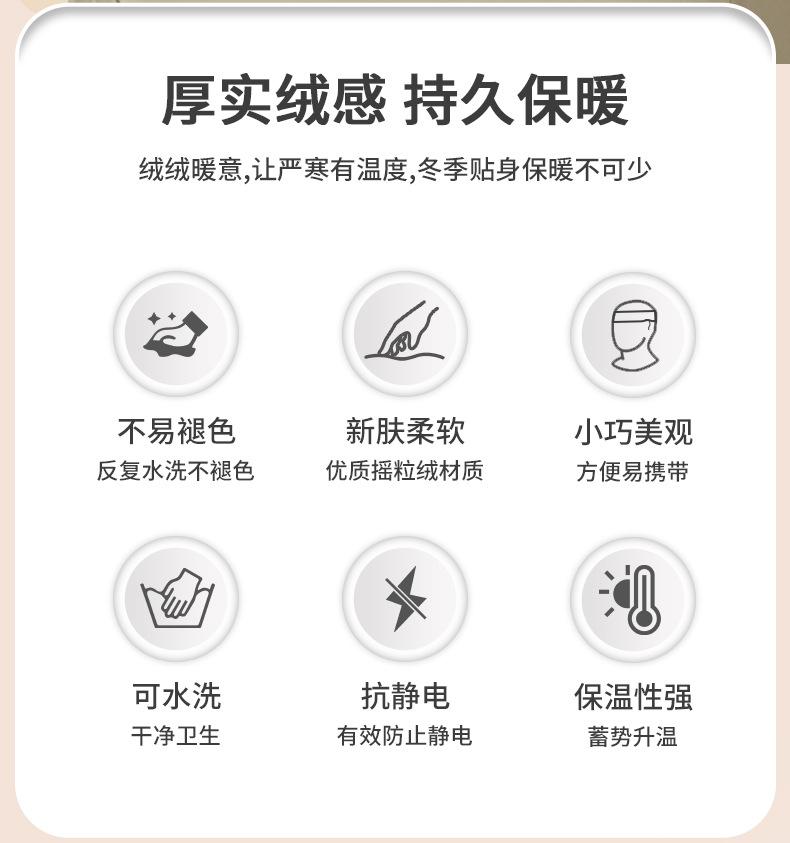 厚实绒感 持久保暖

绒绒暖意,让严寒有温度,冬季贴身保暖不可少

不易褪色
反复水洗不褪色

新肤柔软
优质摇粒绒材质

小巧美观
方便易携带

可水洗
干净卫生

抗静电
有效防止静电

保温性强
蓄势升温