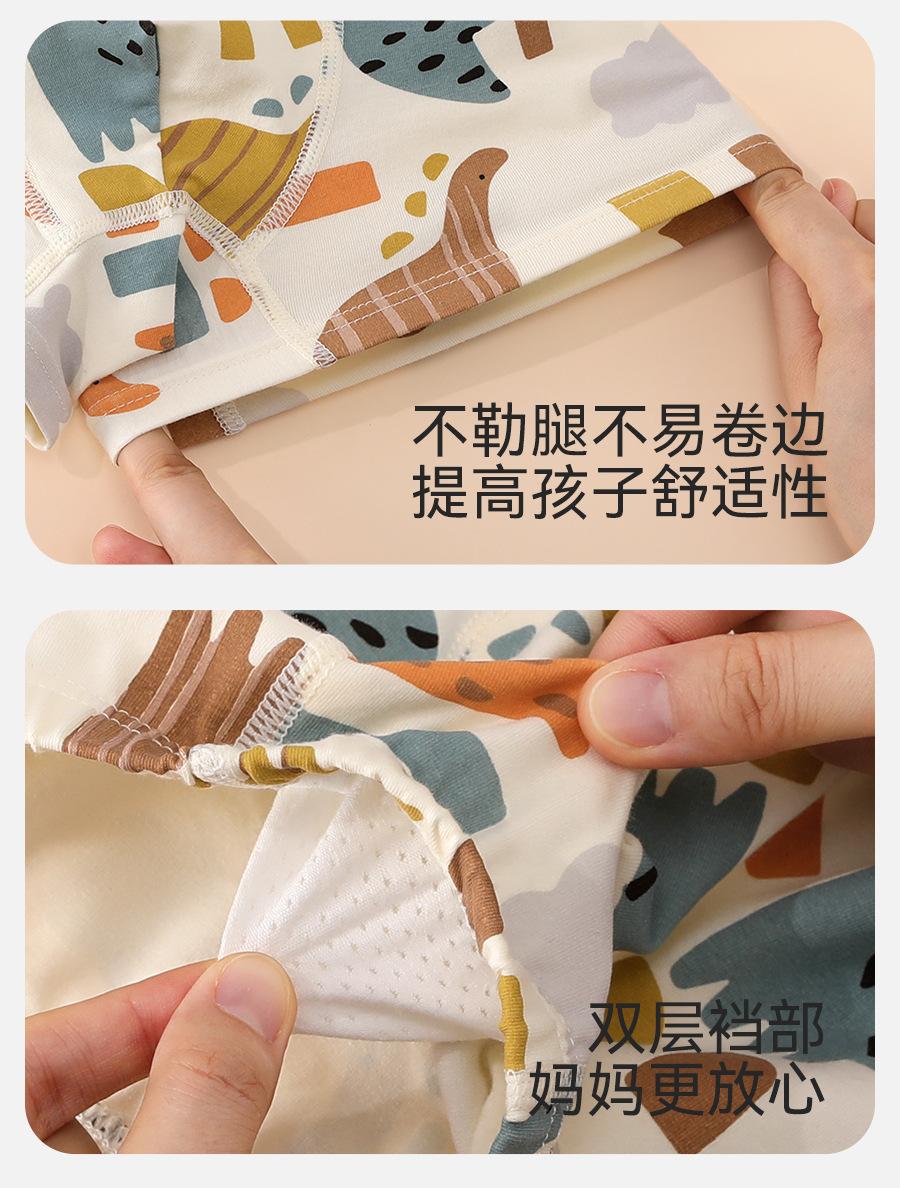 不勒腿不易卷边
提高孩子舒适性

双层裆部
妈妈更放心