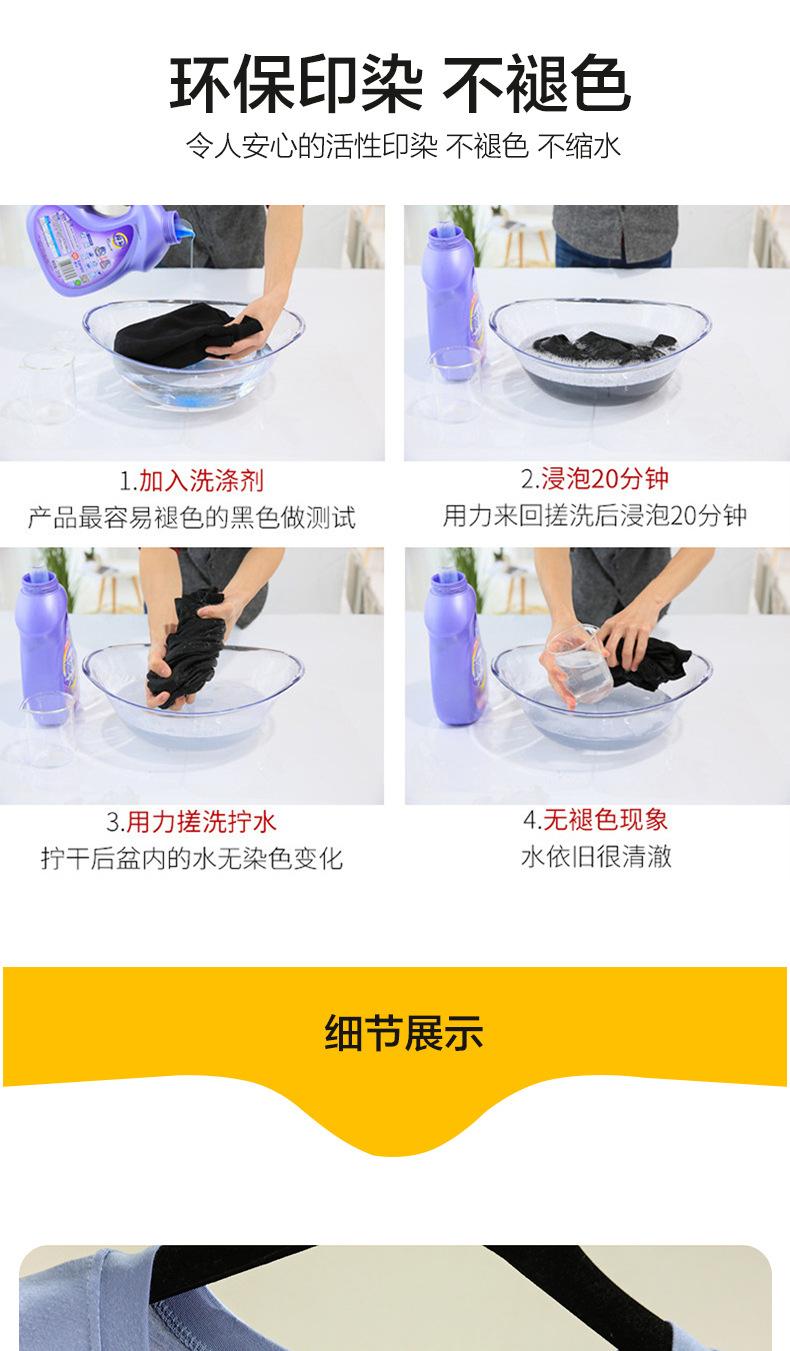 环保印染 不褪色

令人安心的活性印染 不褪色 不缩水

1.加入洗涤剂
产品最容易褪色的黑色做测试

2.浸泡20分钟
用力来回搓洗后浸泡20分钟

3.用力搓洗拧水
拧干后盆内的水无染色变化

4.无褪色现象
水依旧很清澈

细节展示