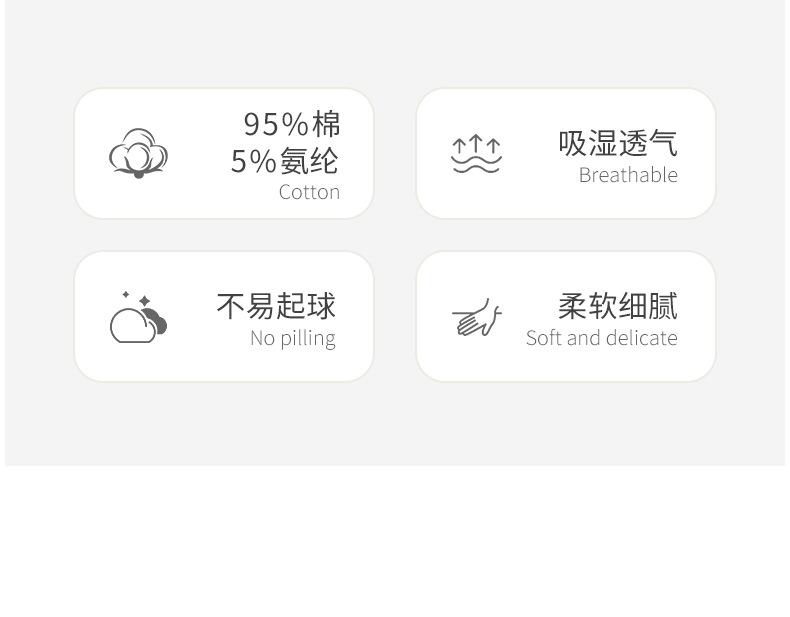 95%棉
5%氨纶
Cotton

吸湿透气
Breathable

不易起球
No pilling

柔软细腻
Soft and delicate