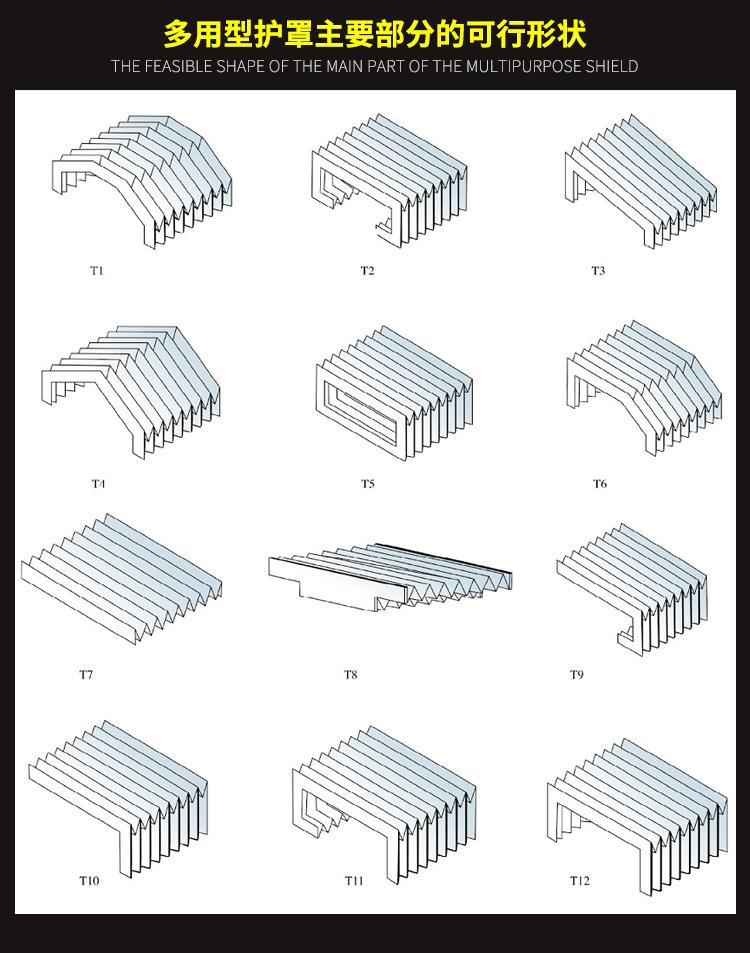 多用型护罩主要部分的可行形状

THE FEASIBLE SHAPE OF THE MAIN PART OF THE MULTIPURPOSE SHIELD

T1

T2

T3

T4

T5

T6

T7

T8

T9

T10

T11

T12