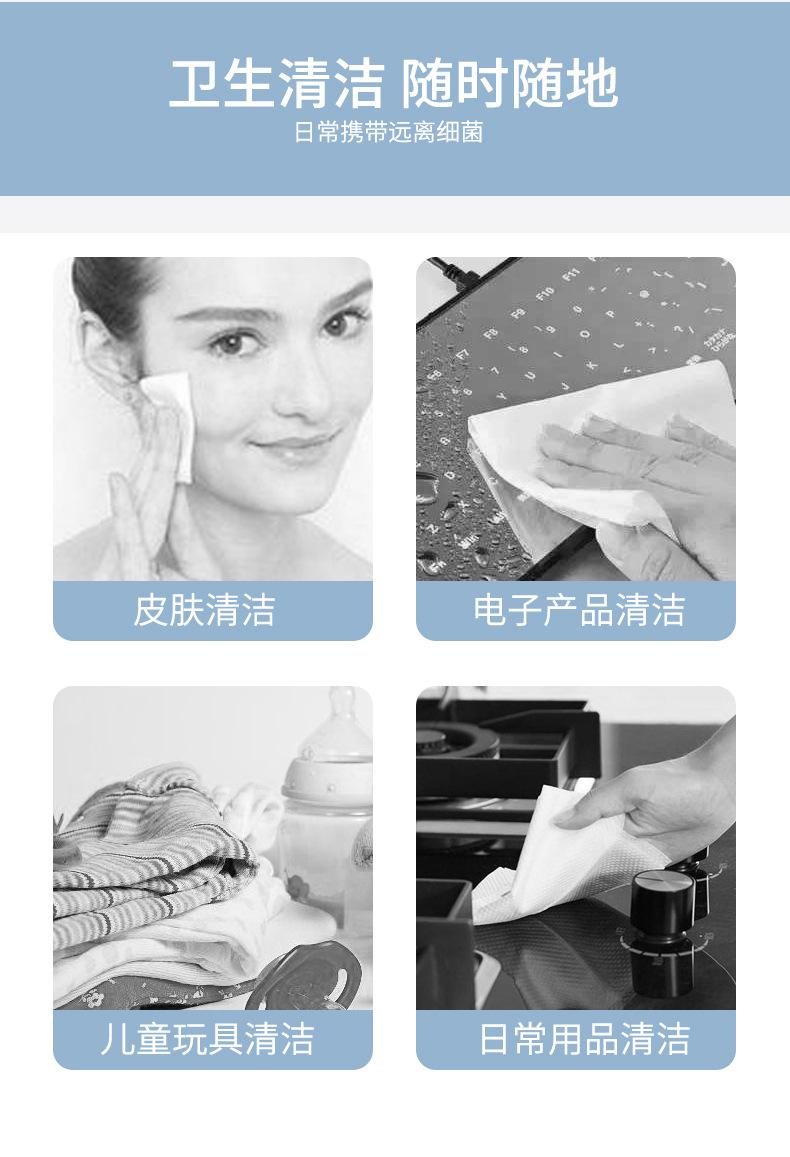 卫生清洁 随时随地
日常携带远离细菌

皮肤清洁

电子产品清洁

儿童玩具清洁

日常用品清洁