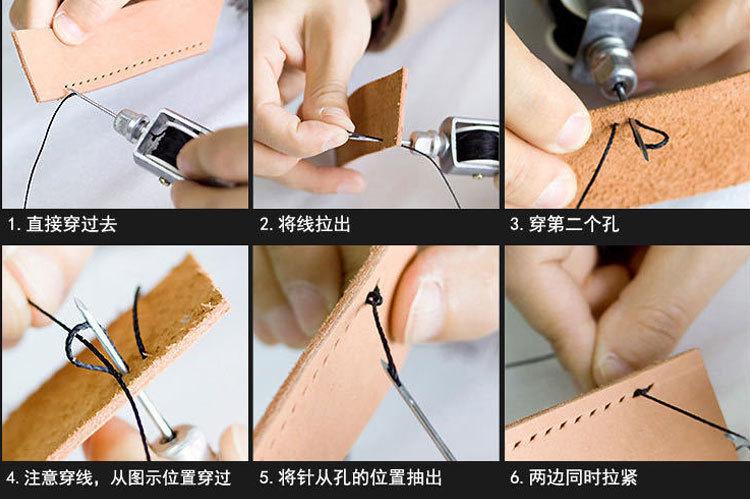 1. 直接穿过去

2. 将线拉出

3. 穿第二个孔

4. 注意穿线，从图示位置穿过

5. 将针从孔的位置抽出

6. 两边同时拉紧