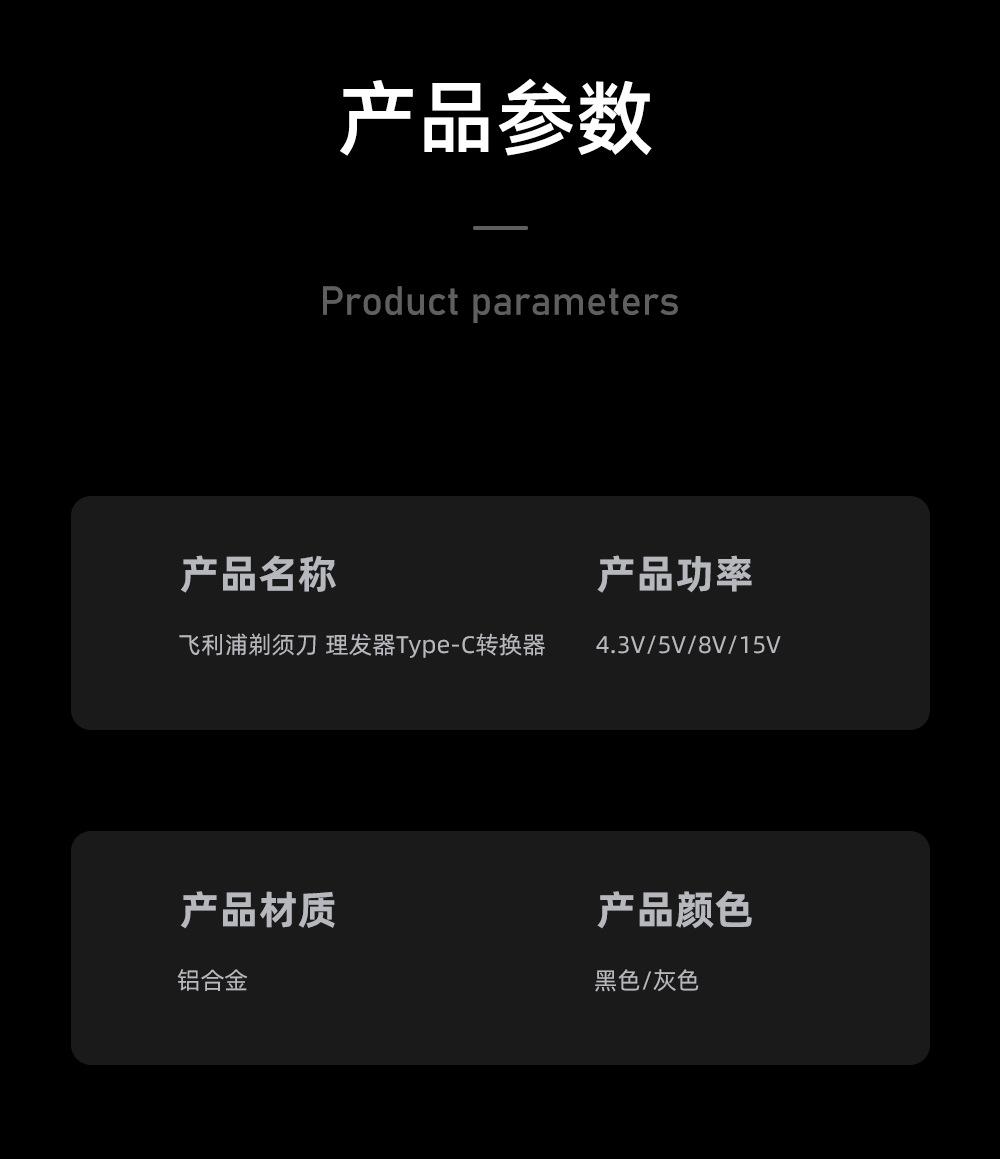 产品参数

Product parameters

产品名称

飞利浦剃须刀 理发器Type-C转换器

产品功率

4.3V/5V/8V/15V

产品材质

铝合金

产品颜色

黑色/灰色