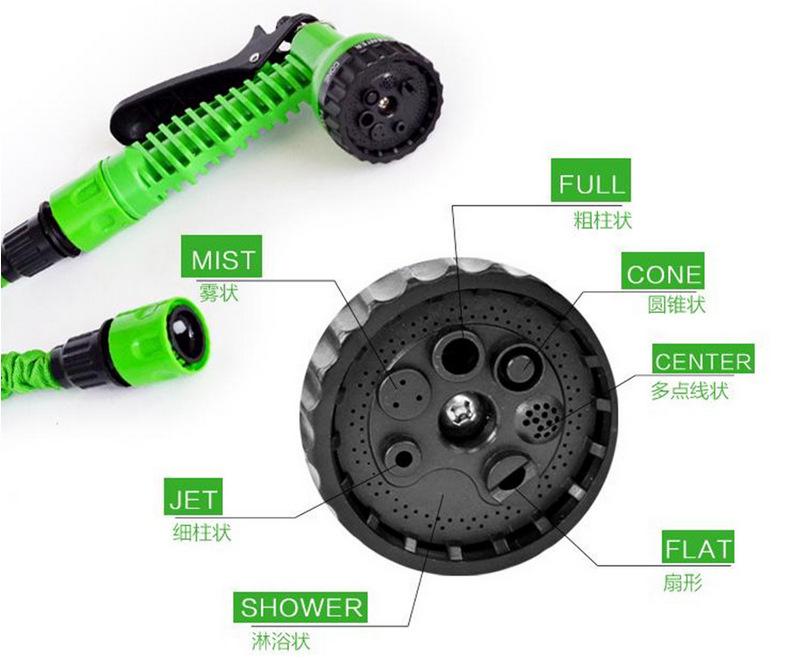 FULL
粗柱状

MIST
雾状

CONE
圆锥状

CENTER
多点线状

JET
细柱状

FLAT
扇形

SHOWER
淋浴状