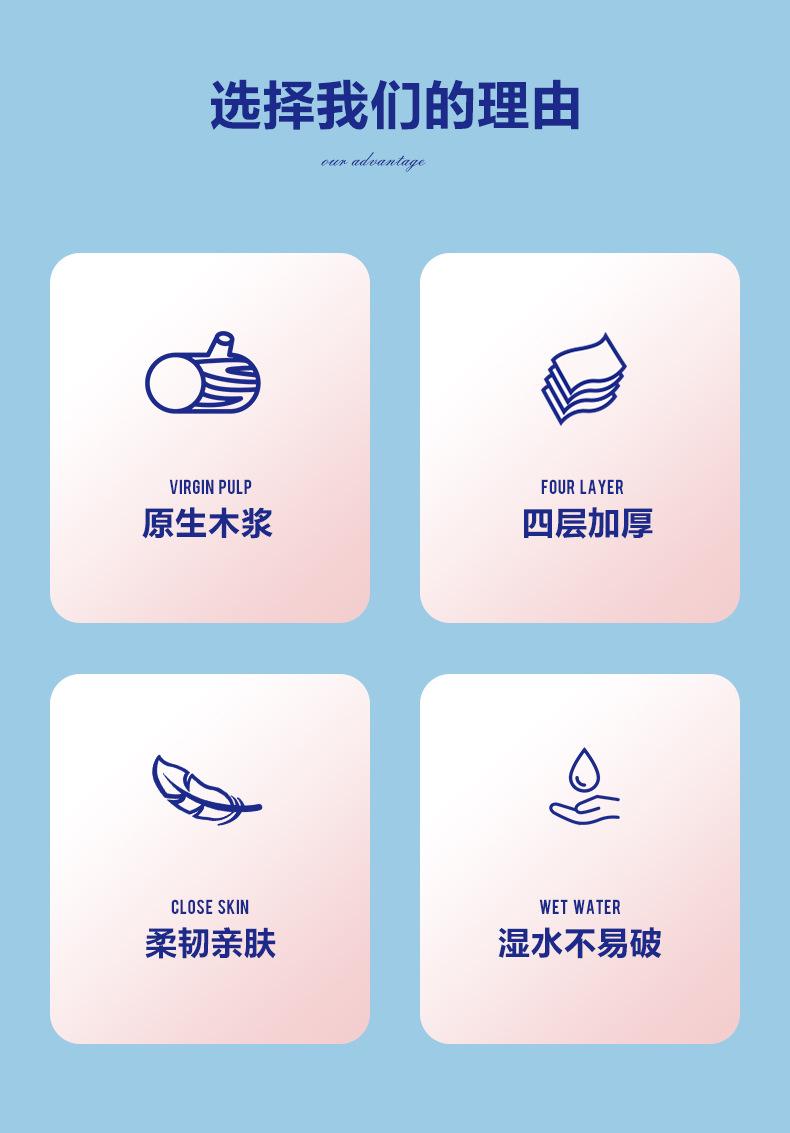 选择我们的理由

our advantage

VIRGIN PULP
原生木浆

FOUR LAYER
四层加厚

CLOSE SKIN
柔韧亲肤

WET WATER
湿水不易破