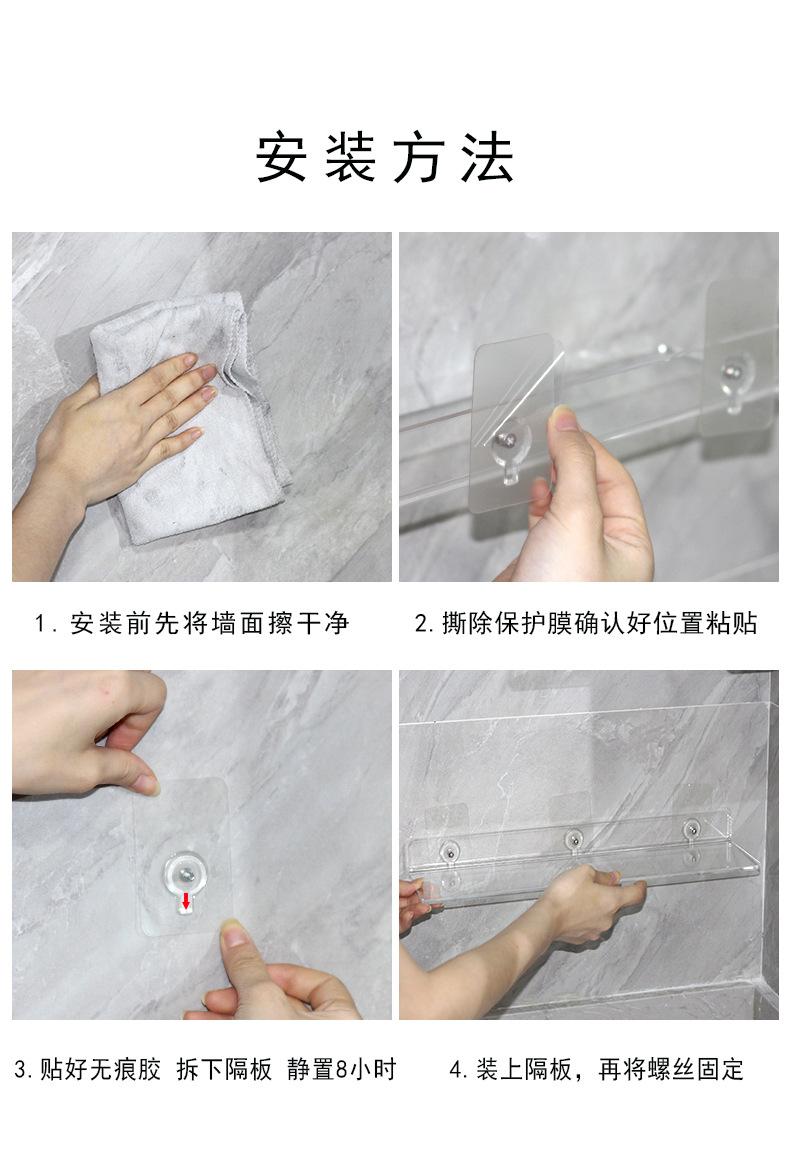 安装方法

1. 安装前先将墙面擦干净

2. 撕除保护膜确认好位置粘贴

3. 贴好无痕胶 拆下隔板 静置8小时

4. 装上隔板，再将螺丝固定