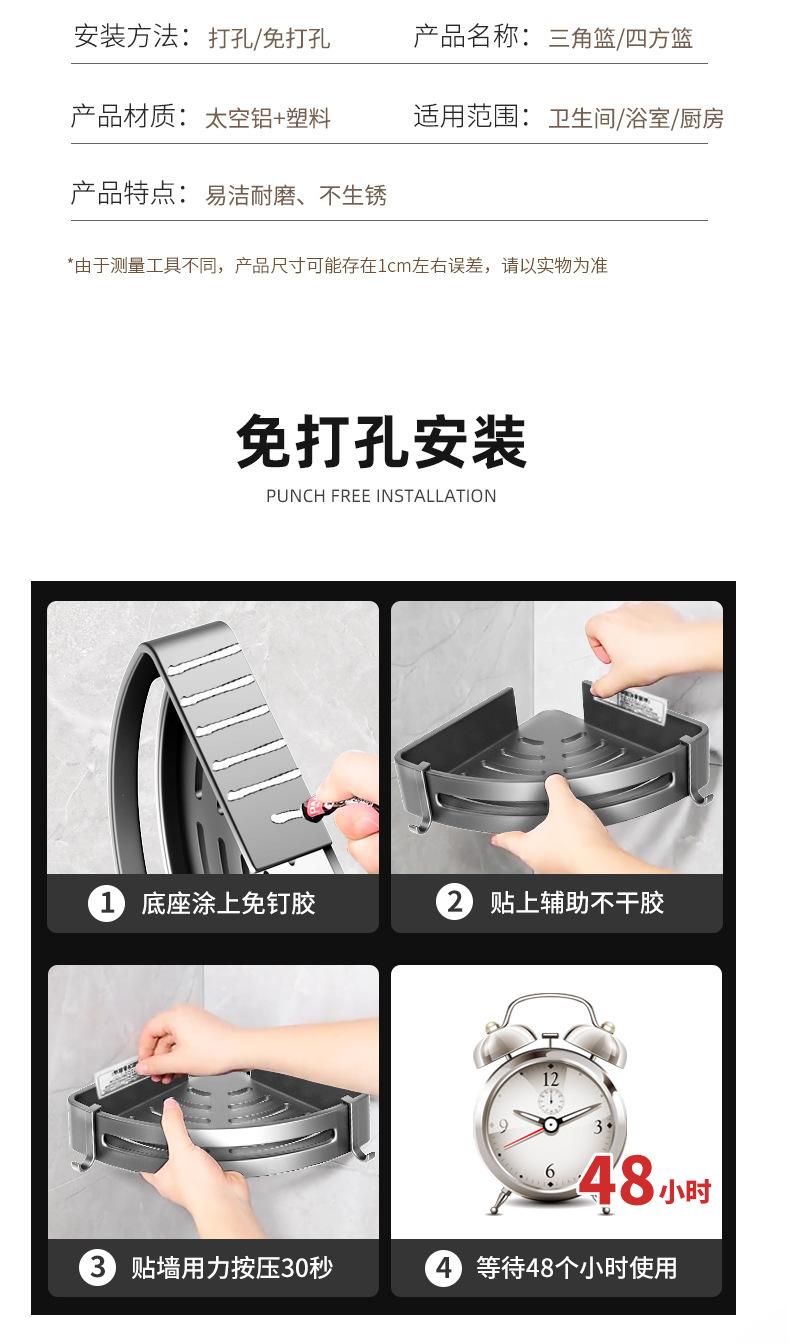 安装方法：打孔/免打孔
产品名称：三角篮/四方篮

产品材质：太空铝+塑料
适用范围：卫生间/浴室/厨房

产品特点：易洁耐磨、不生锈

*由于测量工具不同，产品尺寸可能存在1cm左右误差，请以实物为准

免打孔安装
PUNCH FREE INSTALLATION

1 底座涂上免钉胶

2 贴上辅助不干胶

3 贴墙用力按压30秒

12 3 6 9
48小时

4 等待48个小时使用