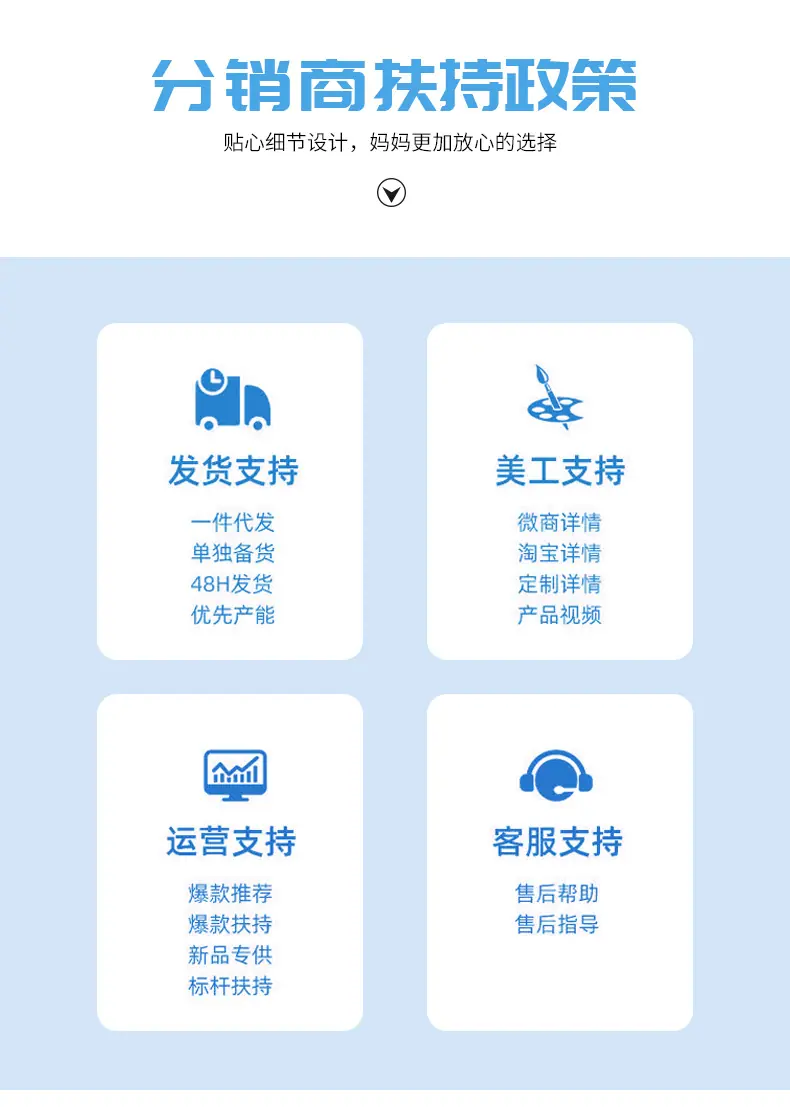 分销商扶持政策

贴心细节设计，妈妈更加放心的选择

发货支持

一件代发
单独备货
48H发货
优先产能

美工支持

微商详情
淘宝详情
定制详情
产品视频

运营支持

爆款推荐
爆款扶持
新品专供
标杆扶持

客服支持

售后帮助
售后指导