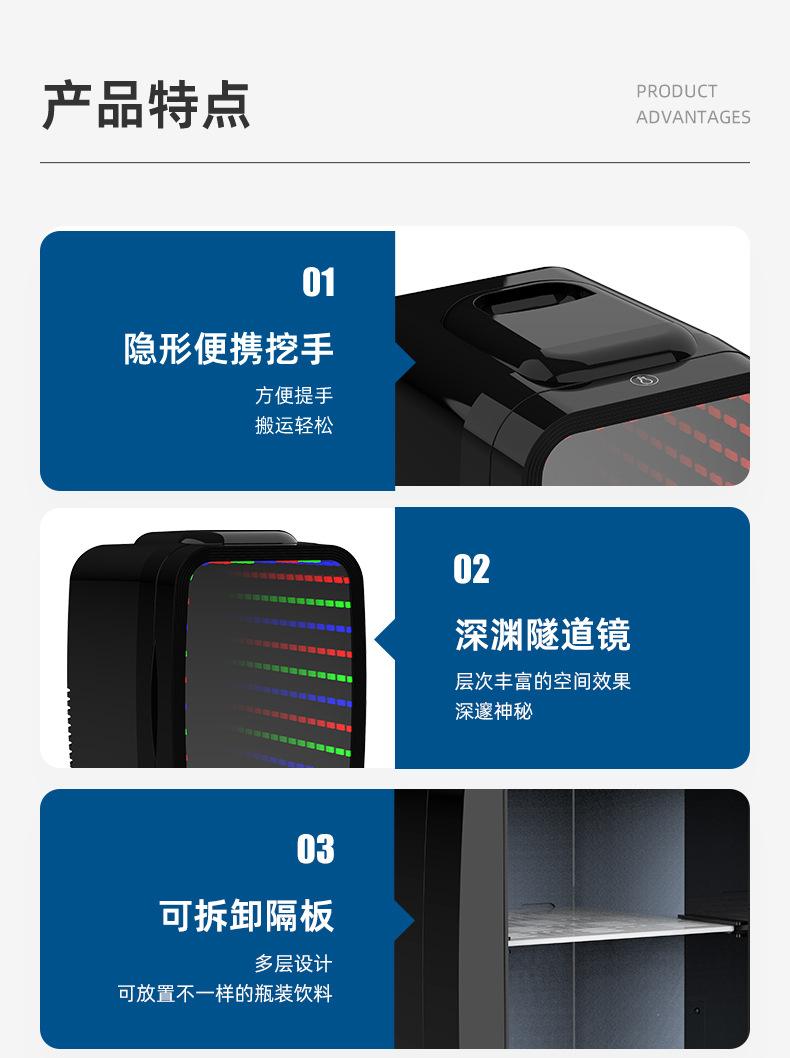 产品特点

PRODUCT ADVANTAGES

01

隐形便携挖手

方便提手
搬运轻松

02

深渊隧道镜

层次丰富的空间效果
深邃神秘

03

可拆卸隔板

多层设计
可放置不一样的瓶装饮料