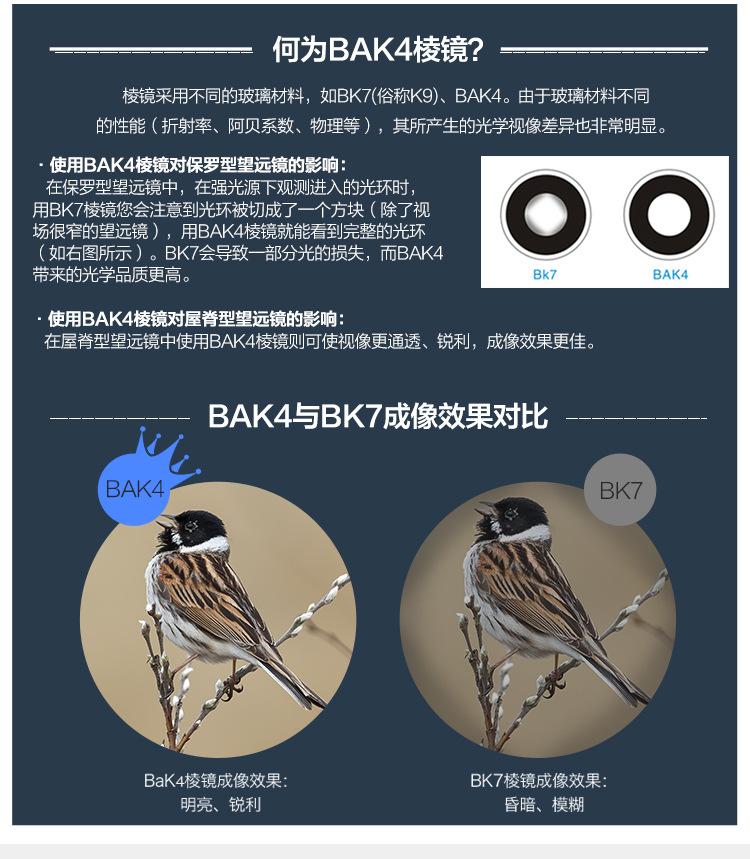 何为BAK4棱镜?

棱镜采用不同的玻璃材料，如BK7(俗称K9)、BAK4。由于玻璃材料不同的性能（折射率、阿贝系数、物理等），其所产生的光学视像差异也非常明显。

· 使用BAK4棱镜对保罗型望远镜的影响：
在保罗型望远镜中，在强光源下观测进入的光环时，用BK7棱镜您会注意到光环被切成了一个方块（除了视场很窄的望远镜），用BAK4棱镜就能看到完整的光环（如右图所示）。BK7会导致一部分光的损失，而BAK4带来的光学品质更高。

Bk7

BAK4

· 使用BAK4棱镜对屋脊型望远镜的影响：
在屋脊型望远镜中使用BAK4棱镜则可使视像更通透、锐利，成像效果更佳。

BAK4与BK7成像效果对比

BAK4

BK7

BaK4棱镜成像效果：
明亮、锐利

BK7棱镜成像效果：
昏暗、模糊