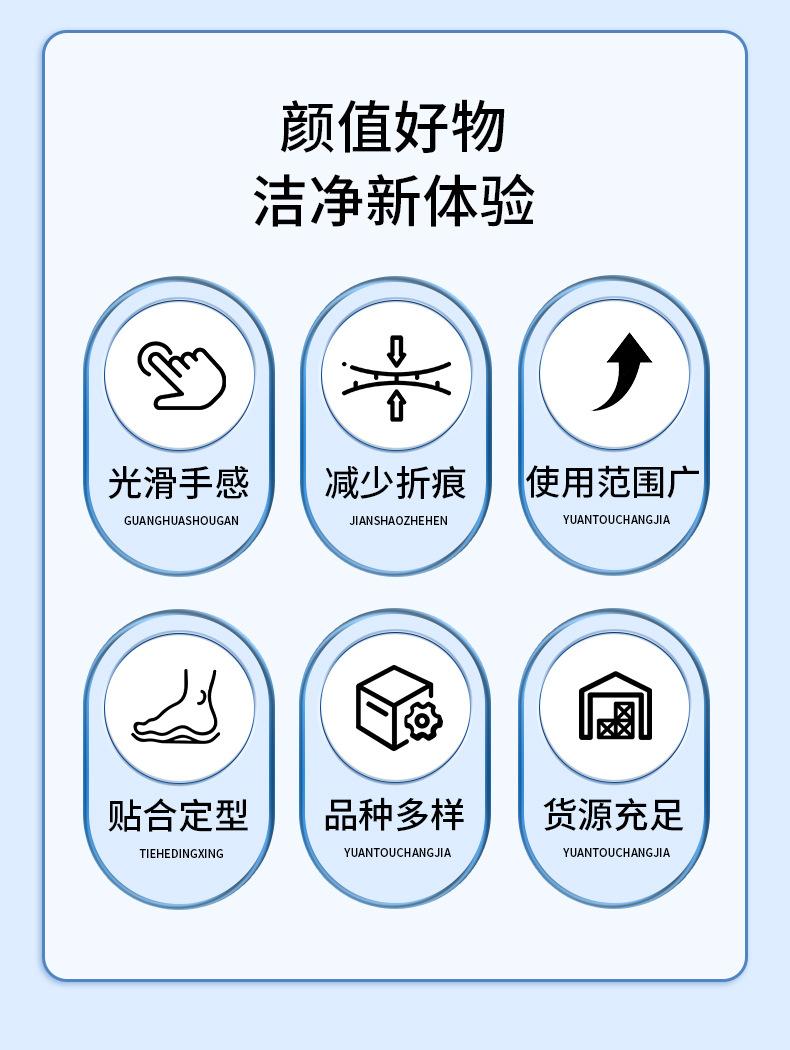 颜值好物
洁净新体验

光滑手感
GUANGHUASHOUGAN

减少折痕
JIANSHAOZHEHEN

使用范围广
YUANTOUCHANGJIA

贴合定型
TIEHEDINGXING

品种多样
YUANTOUCHANGJIA

货源充足
YUANTOUCHANGJIA