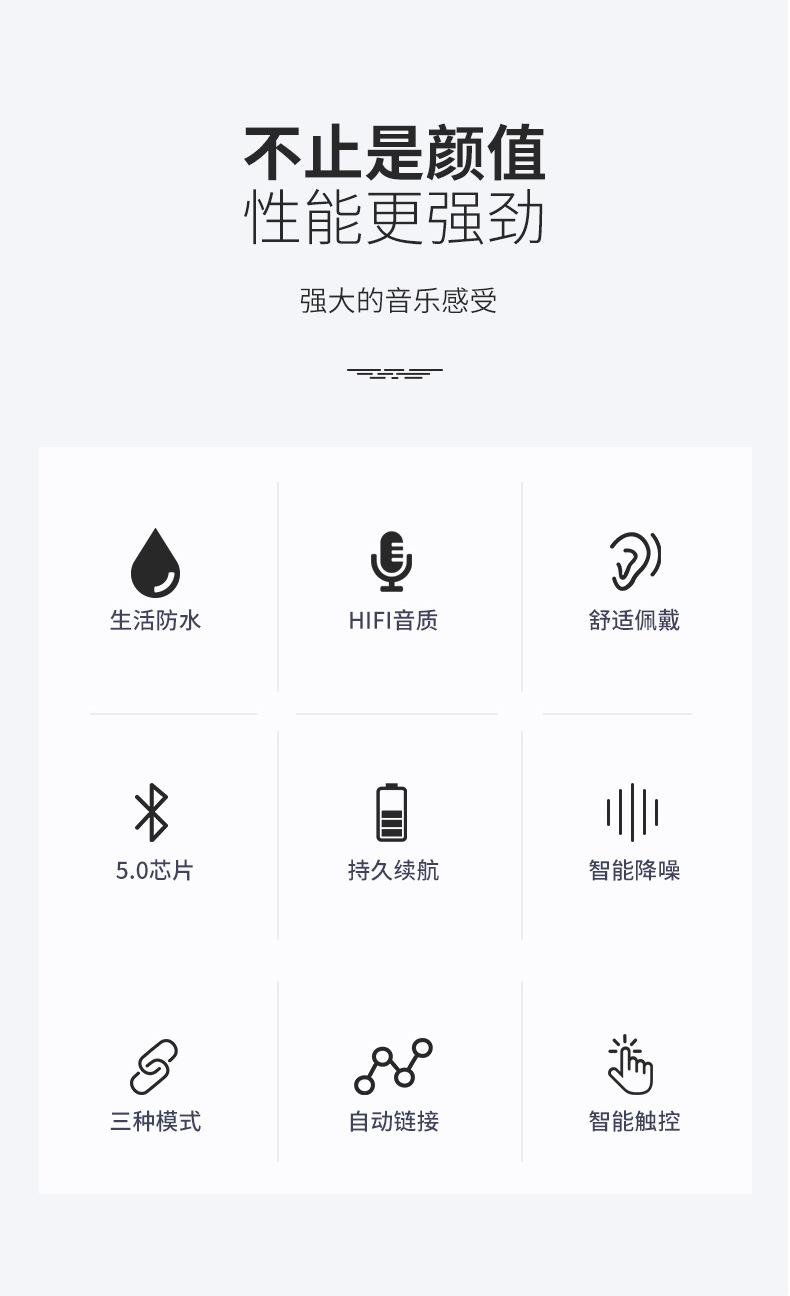 不止是颜值
性能更强劲

强大的音乐感受

生活防水

HIFI音质

舒适佩戴

5.0芯片

持久续航

智能降噪

三种模式

自动链接

智能触控