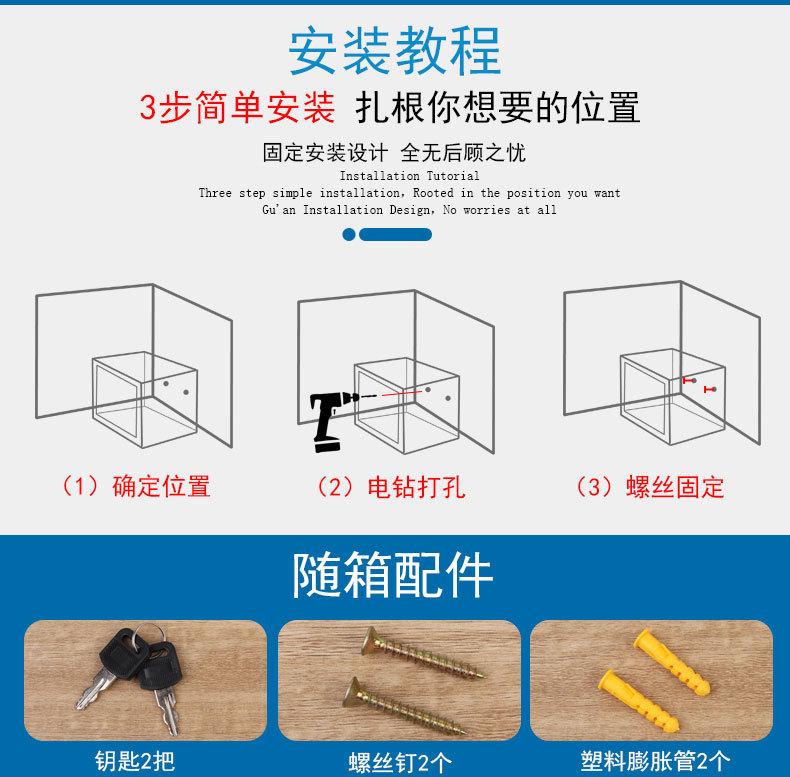 安装教程

3步简单安装 扎根你想要的位置

固定安装设计 全无后顾之忧

Installation Tutorial
Three step simple installation, Rooted in the position you want
Gu'an Installation Design, No worries at all

（1）确定位置

（2）电钻打孔

（3）螺丝固定

随箱配件

钥匙2把

螺丝钉2个

塑料膨胀管2个