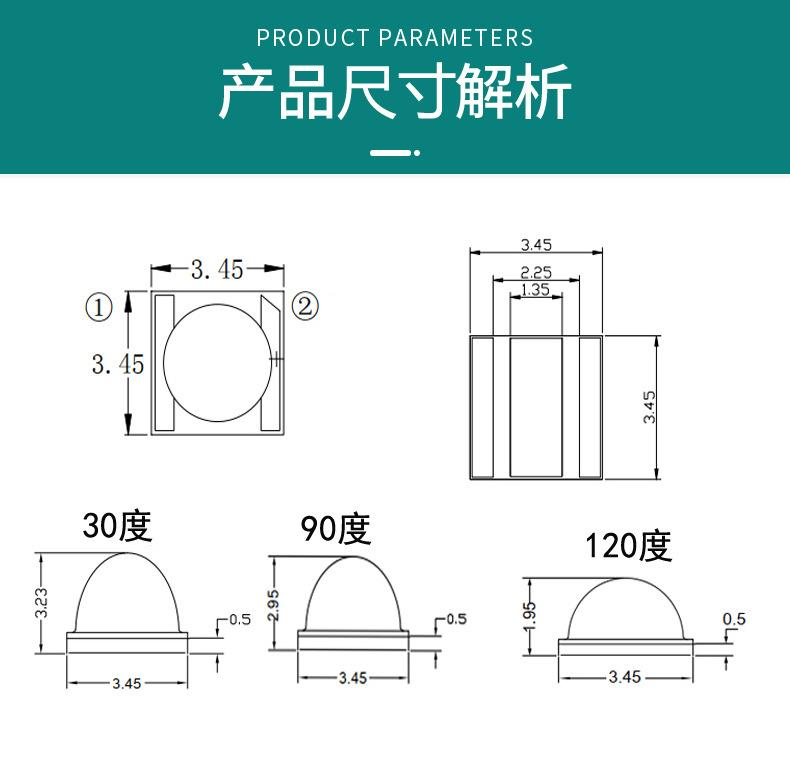 PRODUCT PARAMETERS
产品尺寸解析

3.45
①
②
3.45

3.45
2.25
1.35
3.45

30度
3.23
0.5
3.45

90度
2.95
0.5
3.45

120度
1.95
0.5
3.45