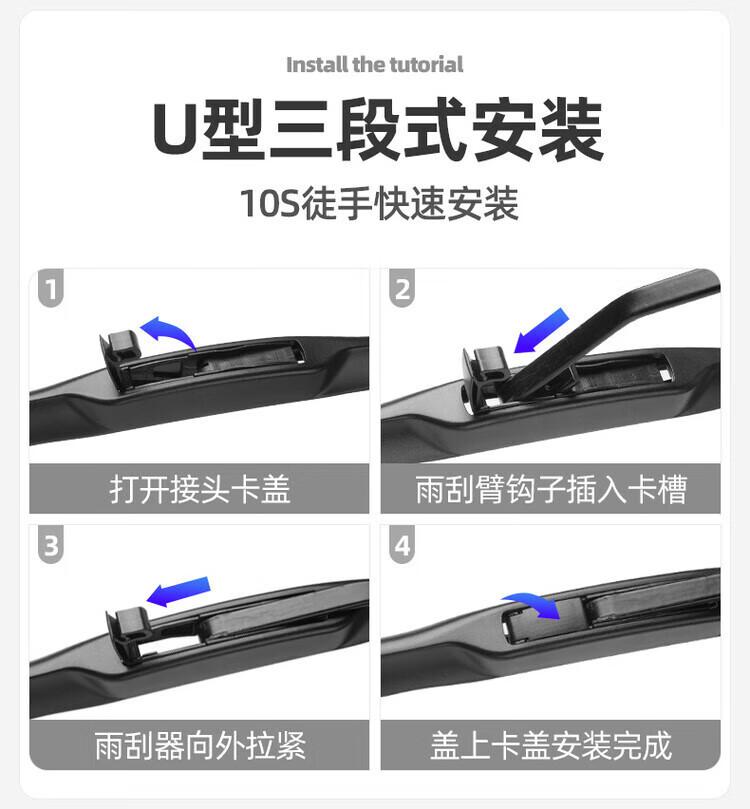 Install the tutorial

U型三段式安装

10S徒手快速安装

1

打开接头卡盖

2

雨刮臂钩子插入卡槽

3

雨刮器向外拉紧

4

盖上卡盖安装完成