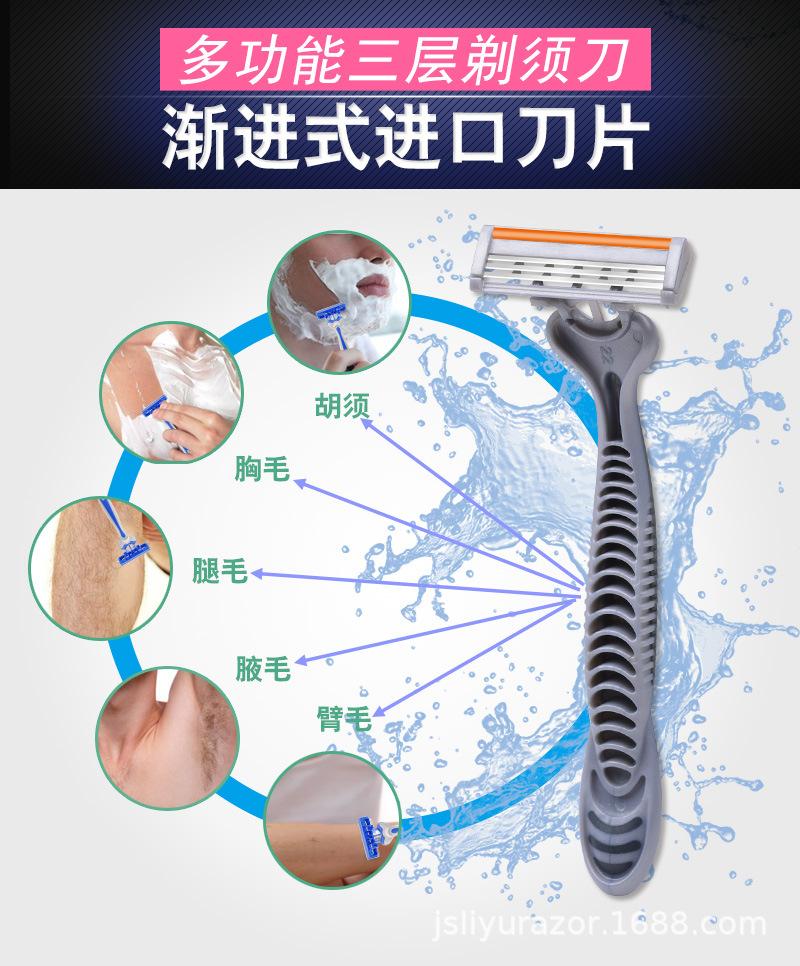 多功能三层剃须刀
渐进式进口刀片

胡须
胸毛
腿毛
腋毛
臂毛

jsliyurazor.1688.com